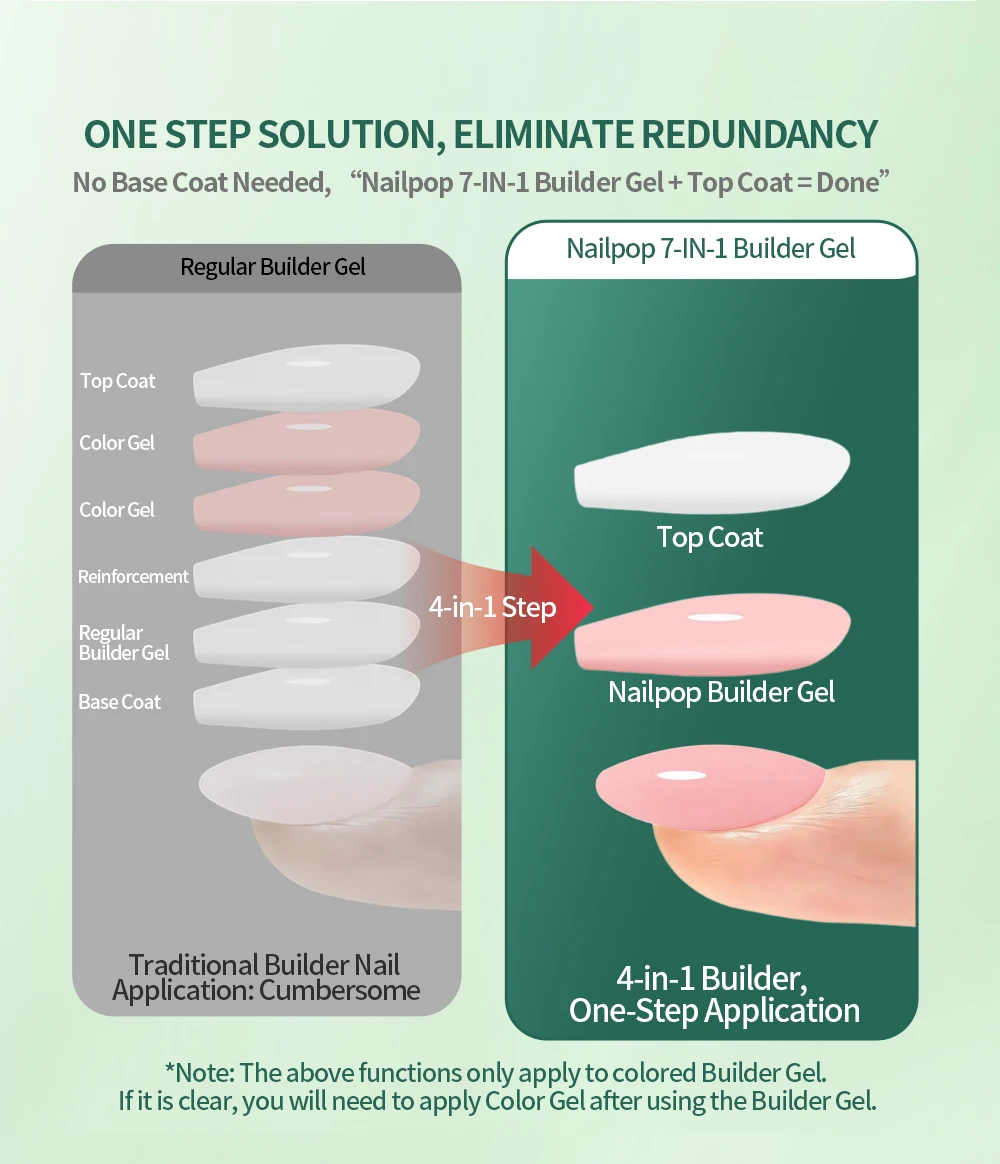 ONE STEP SOLUTION, ELIMINATE REDUNDANCY
No Base Coat Needed, “Nailpop 7-IN-1 Builder Gel + Top Coat = Done”

Regular Builder Gel

Top Coat
Color Gel
Color Gel
Reinforcement
Regular Builder Gel
Base Coat

Traditional Builder Nail Application: Cumbersome

4-in-1 Step

Nailpop 7-IN-1 Builder Gel

Top Coat
Nailpop Builder Gel

4-in-1 Builder, One-Step Application

*Note: The above functions only apply to colored Builder Gel.
If it is clear, you will need to apply Color Gel after using the Builder Gel.