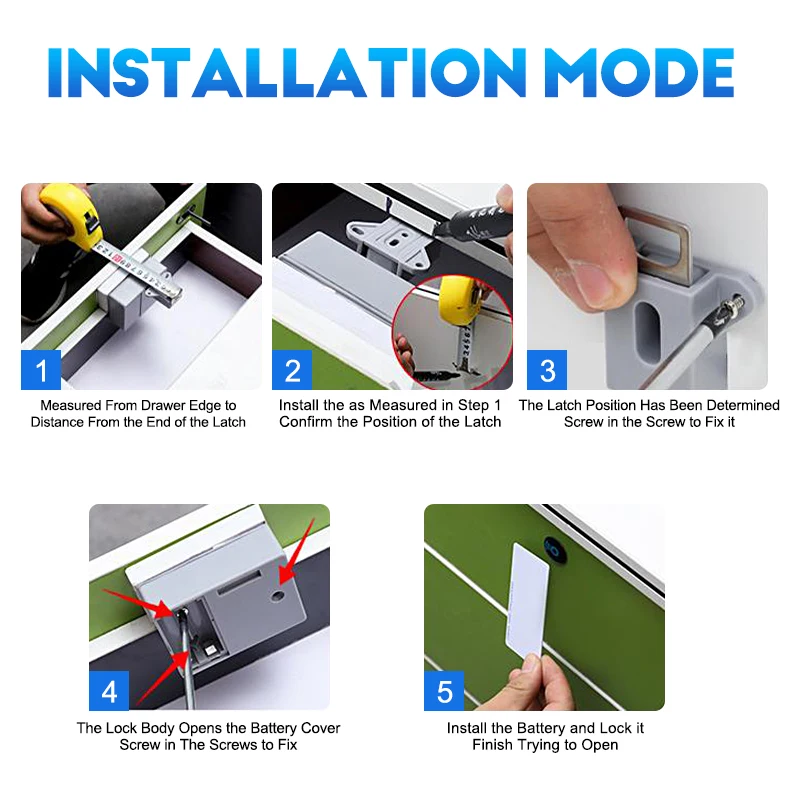 INSTALLATION MODE

1

Measured From Drawer Edge to Distance From the End of the Latch

2

Install the as Measured in Step 1 Confirm the Position of the Latch

3

The Latch Position Has Been Determined Screw in the Screw to Fix it

4

The Lock Body Opens the Battery Cover Screw in The Screws to Fix

5

Install the Battery and Lock it Finish Trying to Open