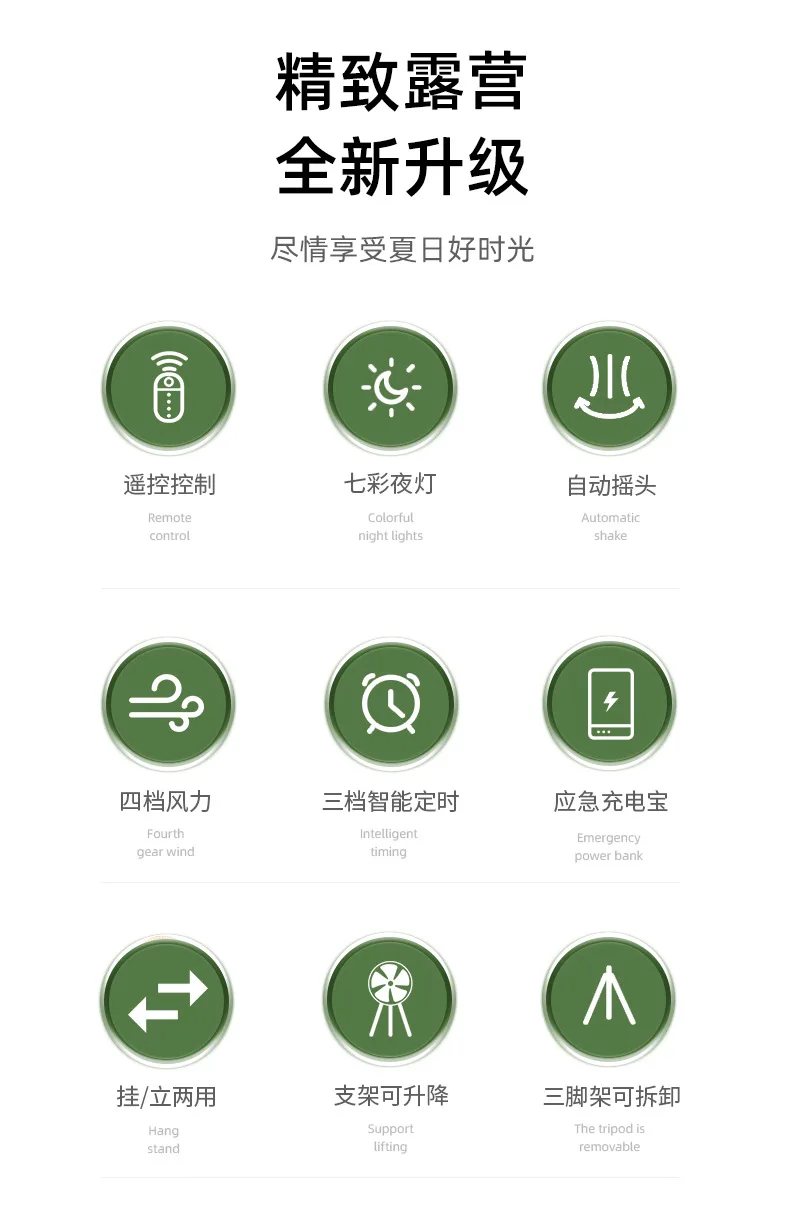 精致露营
全新升级

尽情享受夏日好时光

遥控控制
Remote
control

七彩夜灯
Colorful
night lights

自动摇头
Automatic
shake

四档风力
Fourth
gear wind

三档智能定时
Intelligent
timing

应急充电宝
Emergency
power bank

挂/立两用
Hang
stand

支架可升降
Support
lifting

三脚架可拆卸
The tripod is
removable