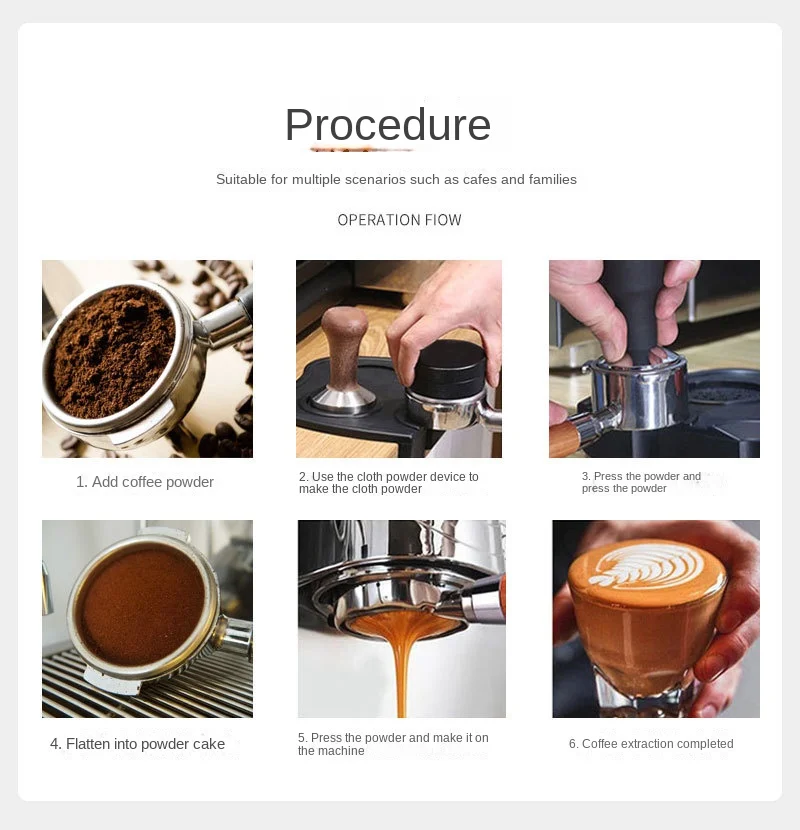 Procedure

Suitable for multiple scenarios such as cafes and families

OPERATION FlOW

1. Add coffee powder

2. Use the cloth powder device to make the cloth powder

3. Press the powder and press the powder

4. Flatten into powder cake

5. Press the powder and make it on the machine

6. Coffee extraction completed