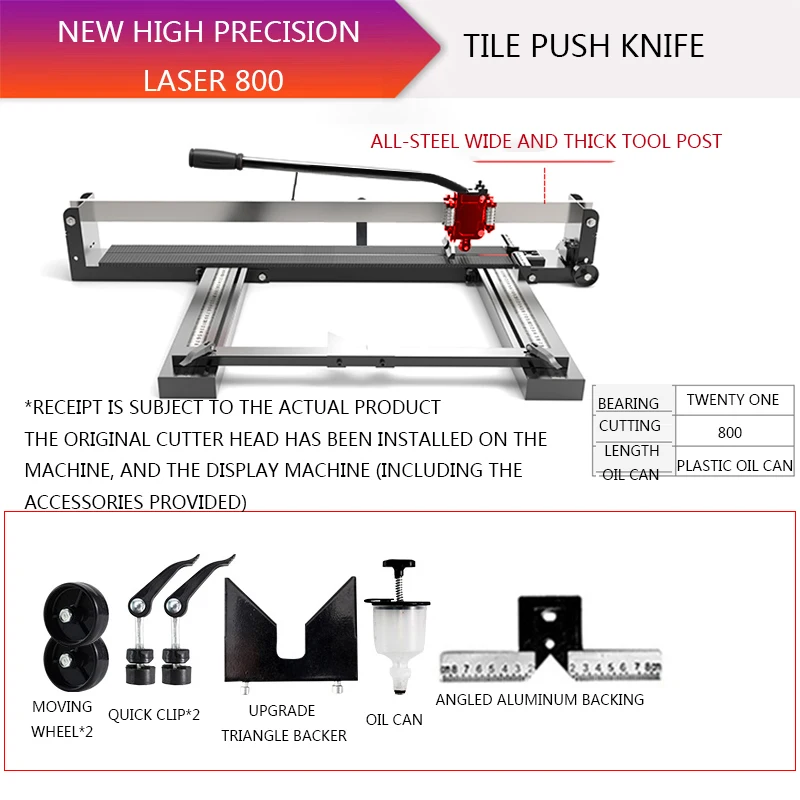 NEW HIGH PRECISION LASER 800

TILE PUSH KNIFE

ALL-STEEL WIDE AND THICK TOOL POST

*RECEIPT IS SUBJECT TO THE ACTUAL PRODUCT
THE ORIGINAL CUTTER HEAD HAS BEEN INSTALLED ON THE MACHINE, AND THE DISPLAY MACHINE (INCLUDING THE ACCESSORIES PROVIDED)

| BEARING | TWENTY ONE |
|---|---|
| CUTTING LENGTH | 800 |
| OIL CAN | PLASTIC OIL CAN |

MOVING WHEEL*2

QUICK CLIP*2

UPGRADE TRIANGLE BACKER

OIL CAN

ANGLED ALUMINUM BACKING