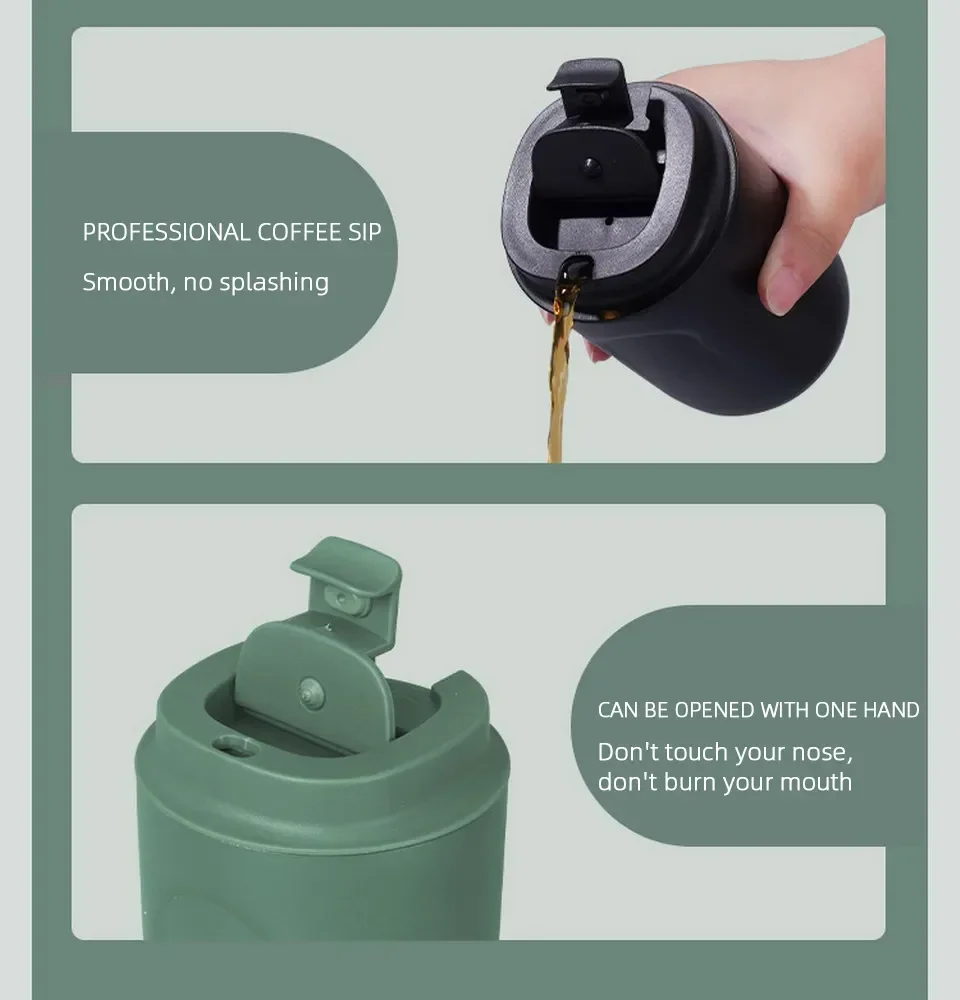 PROFESSIONAL COFFEE SIP

Smooth, no splashing

CAN BE OPENED WITH ONE HAND

Don't touch your nose, don't burn your mouth