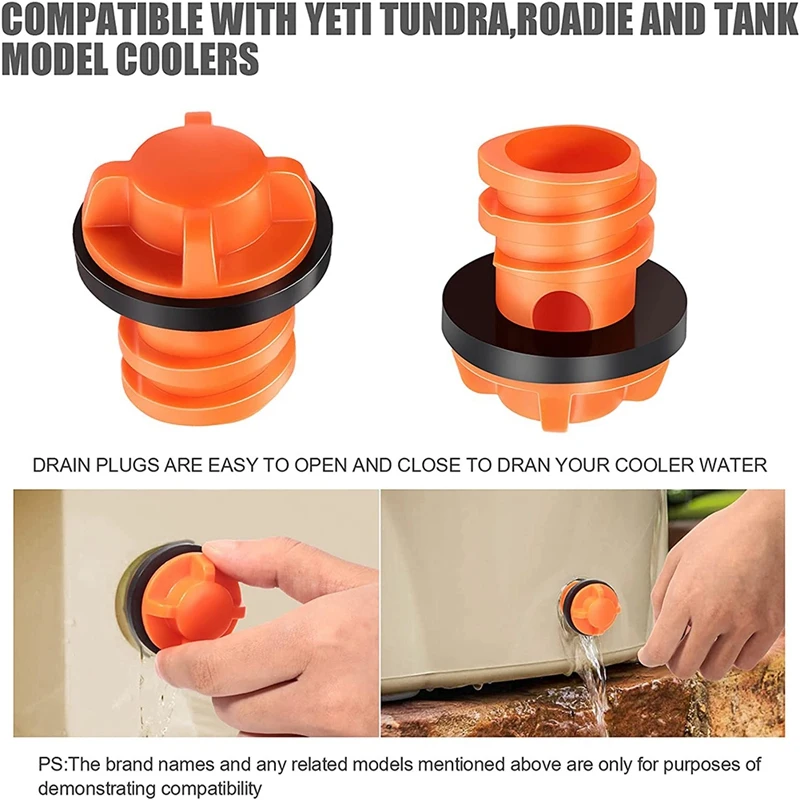 COMPATIBLE WITH YETI TUNDRA,ROADIE AND TANK MODEL COOLERS

DRAIN PLUGS ARE EASY TO OPEN AND CLOSE TO DRAN YOUR COOLER WATER

PS:The brand names and any related models mentioned above are only for purposes of demonstrating compatibility