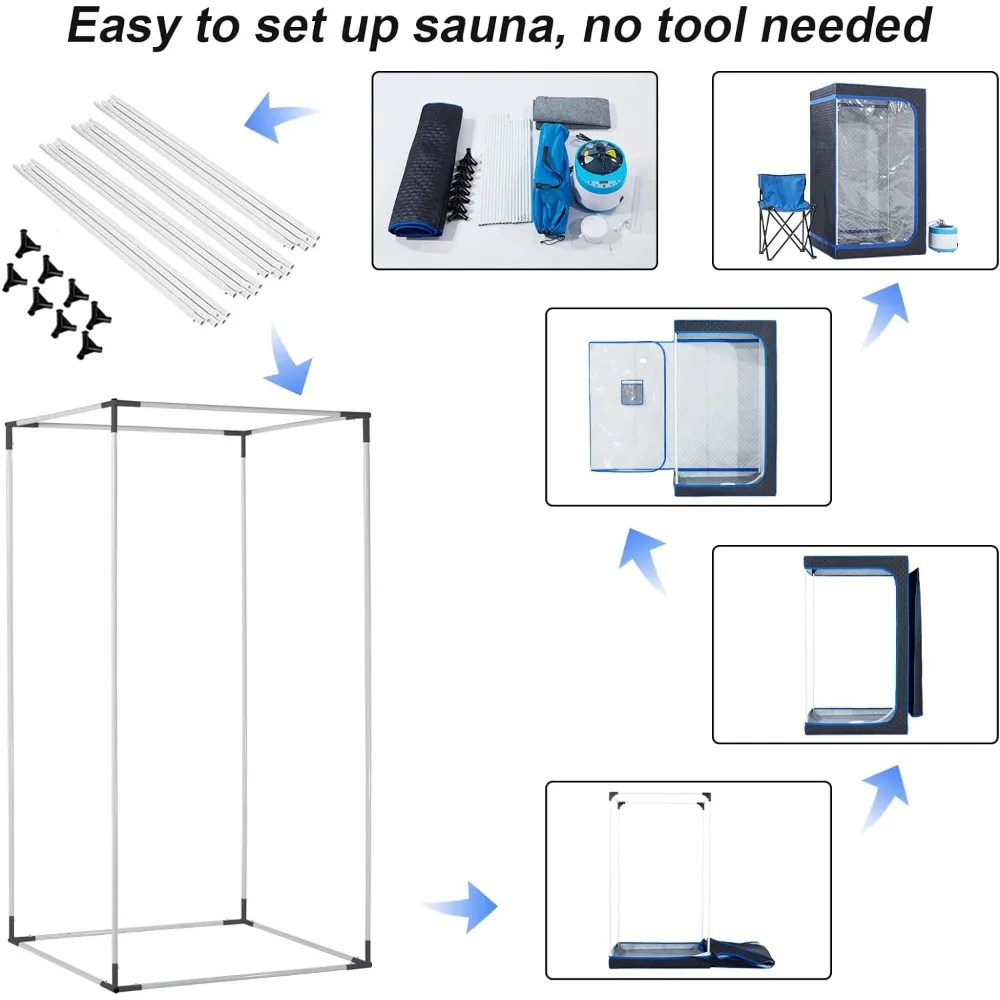 Easy to set up sauna, no tool needed