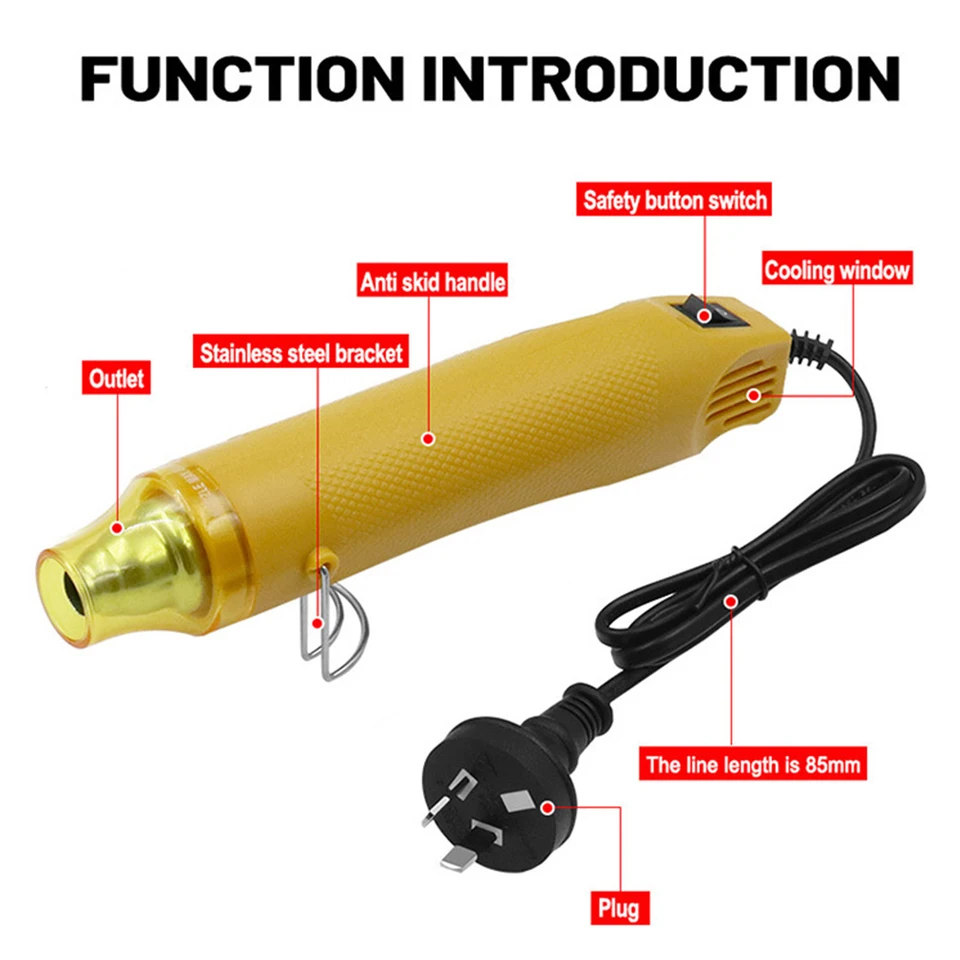 FUNCTION INTRODUCTION

Safety button switch

Cooling window

Anti skid handle

Stainless steel bracket

Outlet

The line length is 85mm

Plug