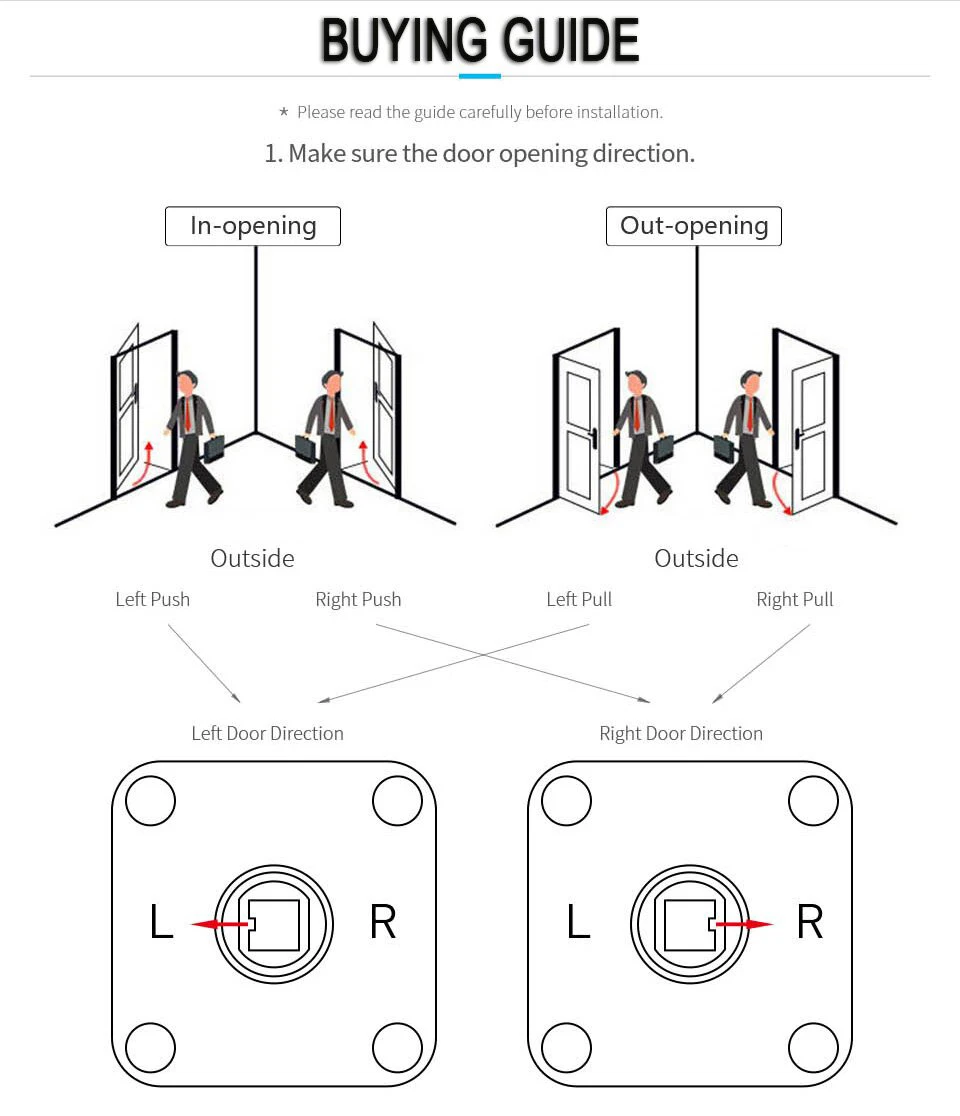 BUYING GUIDE

★ Please read the guide carefully before installation.

1. Make sure the door opening direction.

In-opening

Out-opening

Outside

Outside

Left Push

Right Push

Left Pull

Right Pull

Left Door Direction

Right Door Direction

L

R

L

R