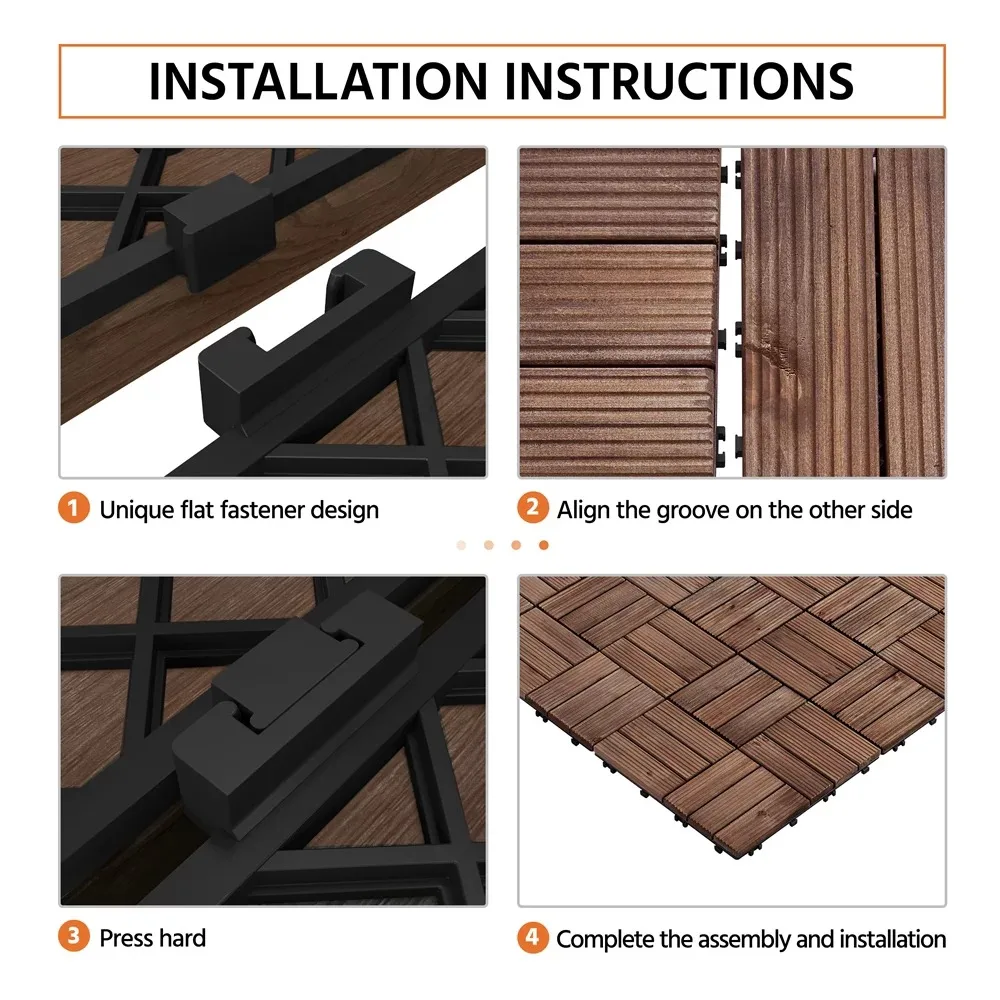 INSTALLATION INSTRUCTIONS

1 Unique flat fastener design

2 Align the groove on the other side

3 Press hard

4 Complete the assembly and installation