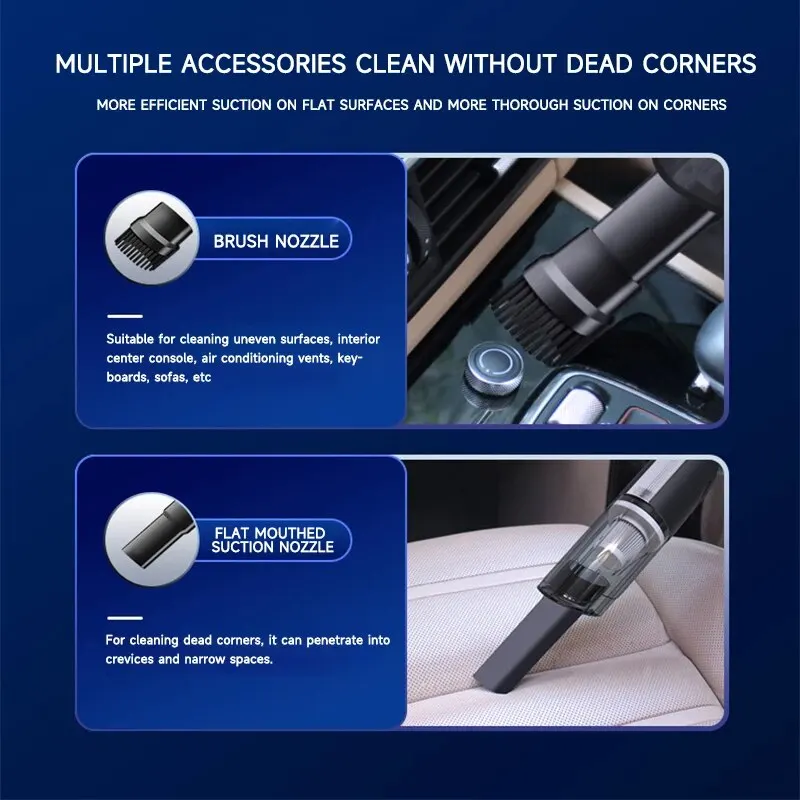 MULTIPLE ACCESSORIES CLEAN WITHOUT DEAD CORNERS

MORE EFFICIENT SUCTION ON FLAT SURFACES AND MORE THOROUGH SUCTION ON CORNERS

BRUSH NOZZLE

Suitable for cleaning uneven surfaces, interior center console, air conditioning vents, keyboards, sofas, etc

FLAT MOUTHED SUCTION NOZZLE

For cleaning dead corners, it can penetrate into crevices and narrow spaces.