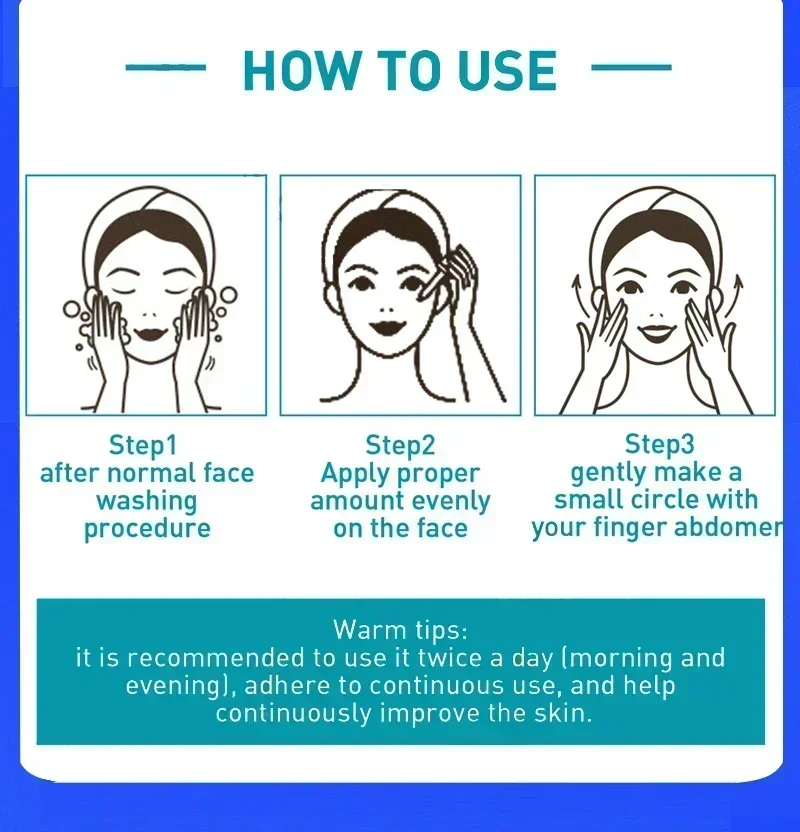 HOW TO USE

Step1
after normal face washing procedure

Step2
Apply proper amount evenly on the face

Step3
gently make a small circle with your finger abdomen

Warm tips:
it is recommended to use it twice a day (morning and evening), adhere to continuous use, and help continuously improve the skin.