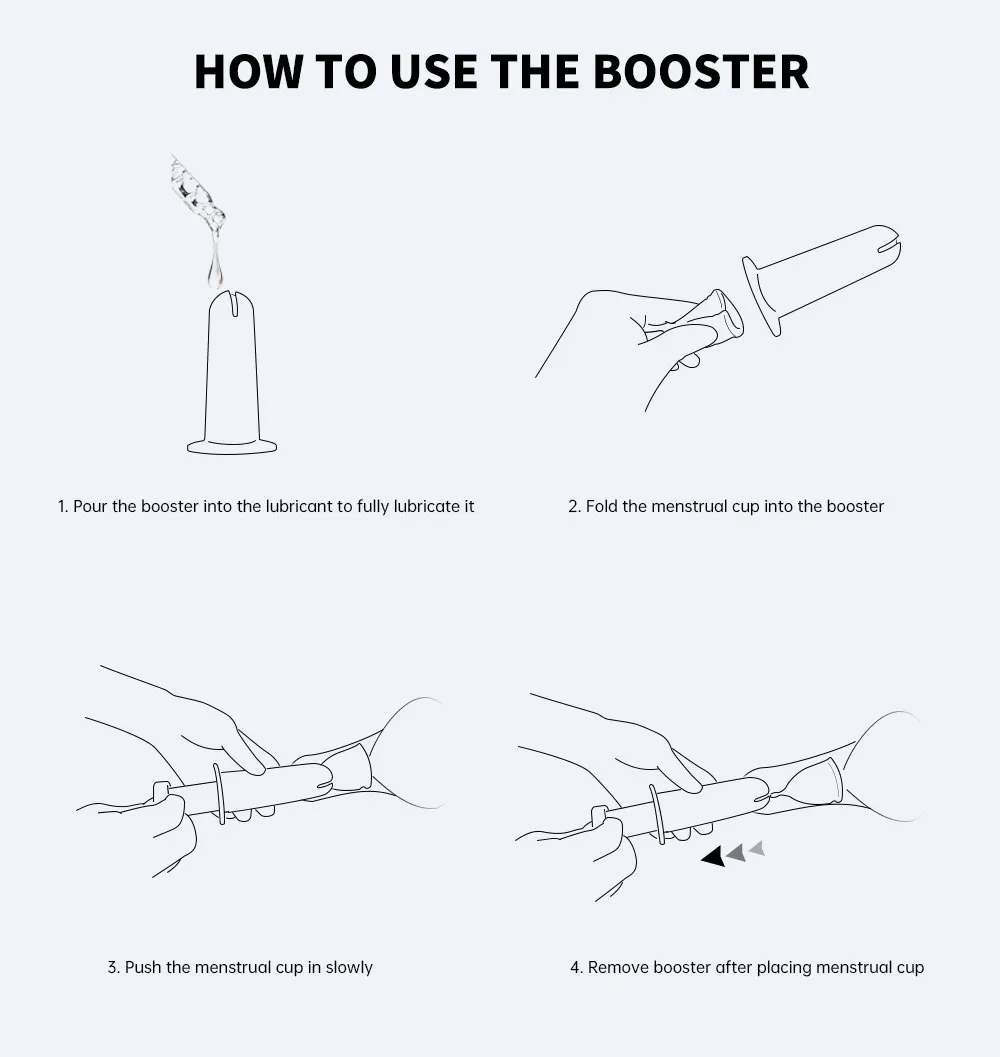 HOW TO USE THE BOOSTER

1. Pour the booster into the lubricant to fully lubricate it

2. Fold the menstrual cup into the booster

3. Push the menstrual cup in slowly

4. Remove booster after placing menstrual cup