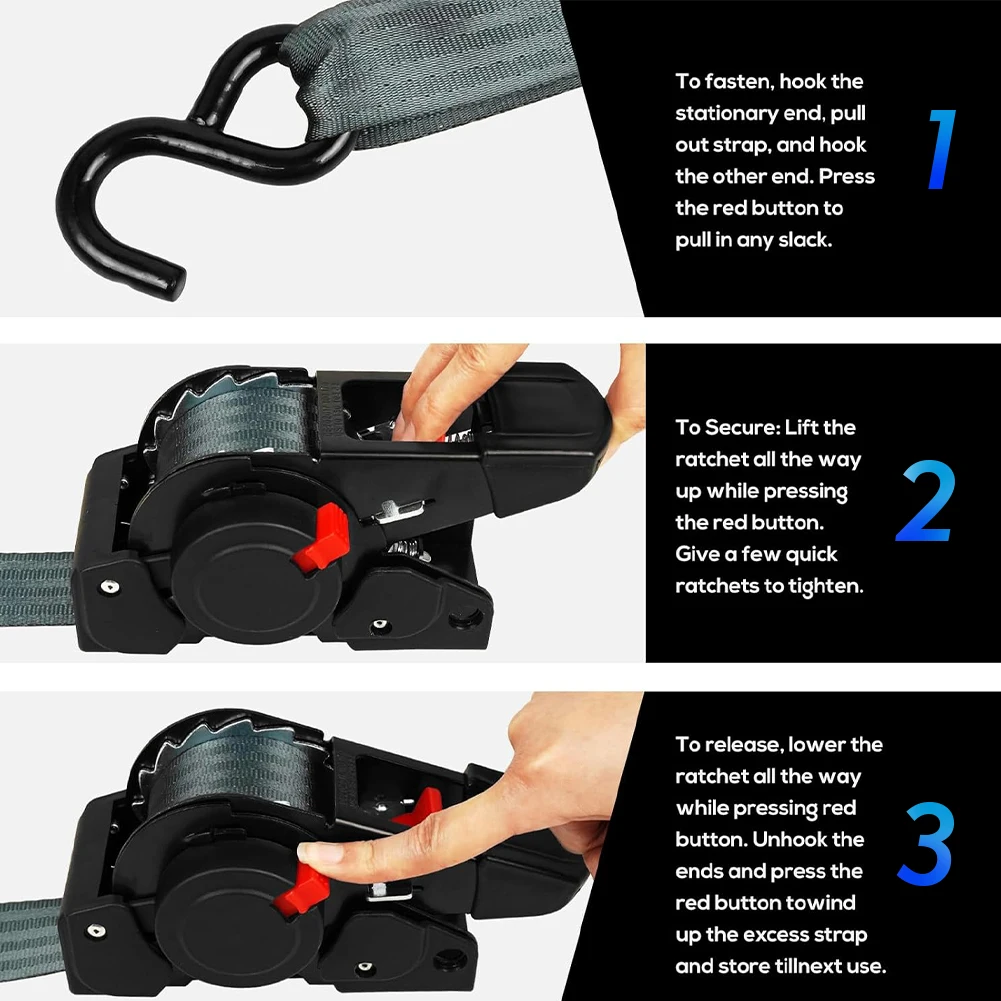 To fasten, hook the stationary end, pull out strap, and hook the other end. Press the red button to pull in any slack.

1

To Secure: Lift the ratchet all the way up while pressing the red button. Give a few quick ratchets to tighten.

2

To release, lower the ratchet all the way while pressing red button. Unhook the ends and press the red button towind up the excess strap and store tillnext use.

3