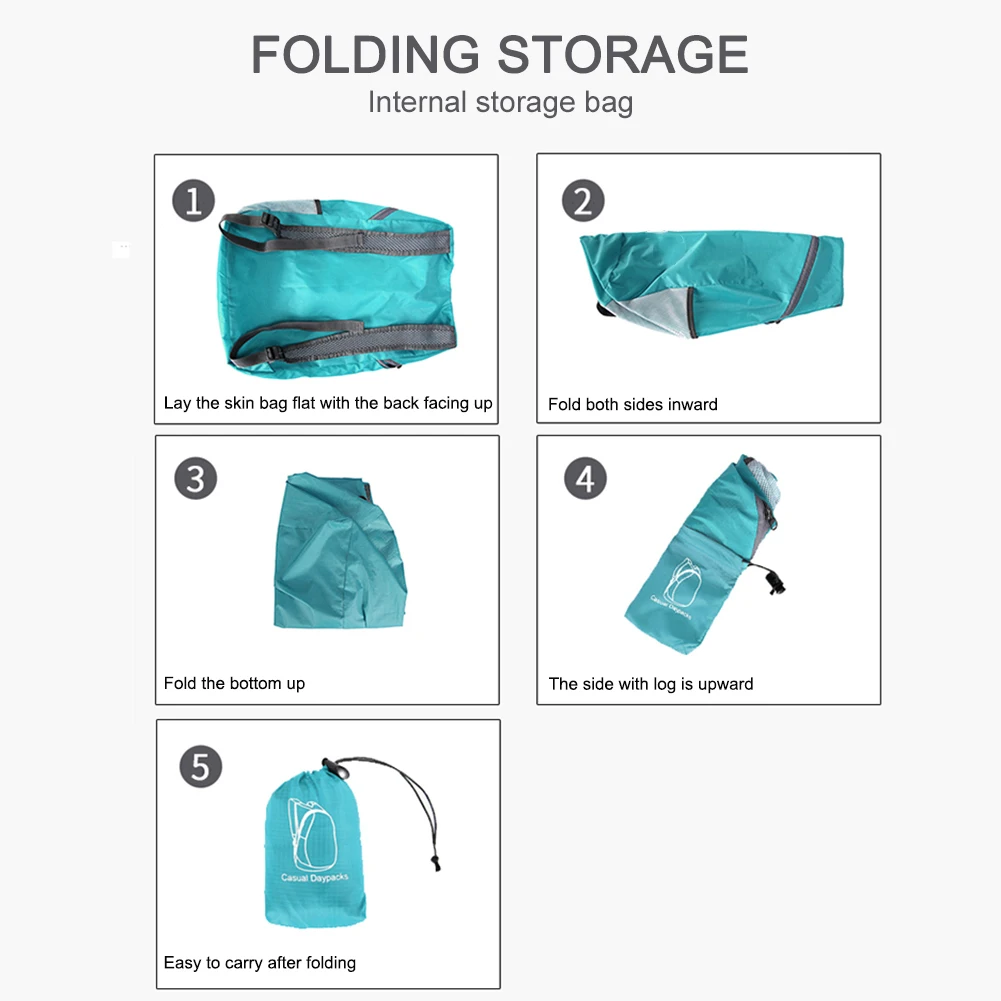 FOLDING STORAGE
Internal storage bag

1
Lay the skin bag flat with the back facing up

2
Fold both sides inward

3
Fold the bottom up

4
Casual Daypacks
The side with log is upward

5
Casual Daypacks
Easy to carry after folding