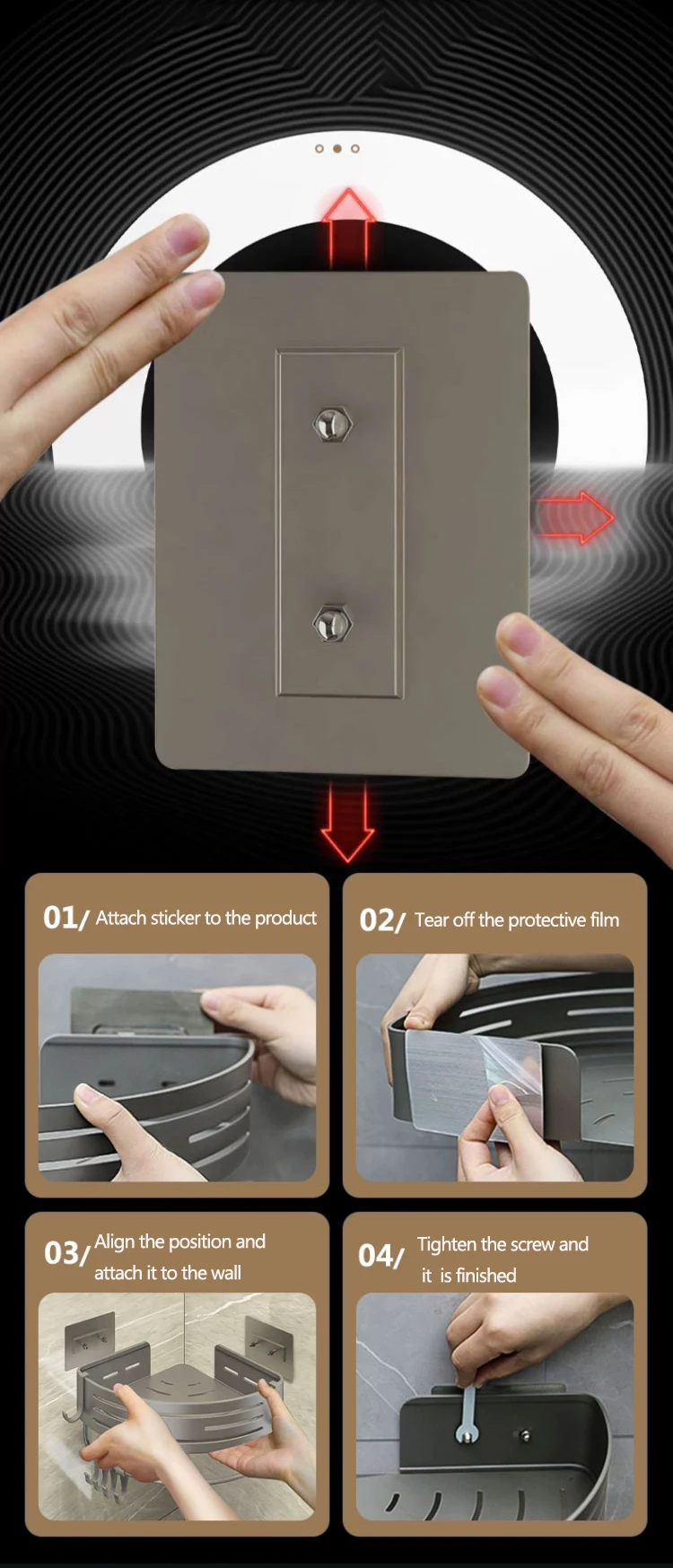 01/ Attach sticker to the product

02/ Tear off the protective film

03/ Align the position and attach it to the wall

04/ Tighten the screw and it is finished