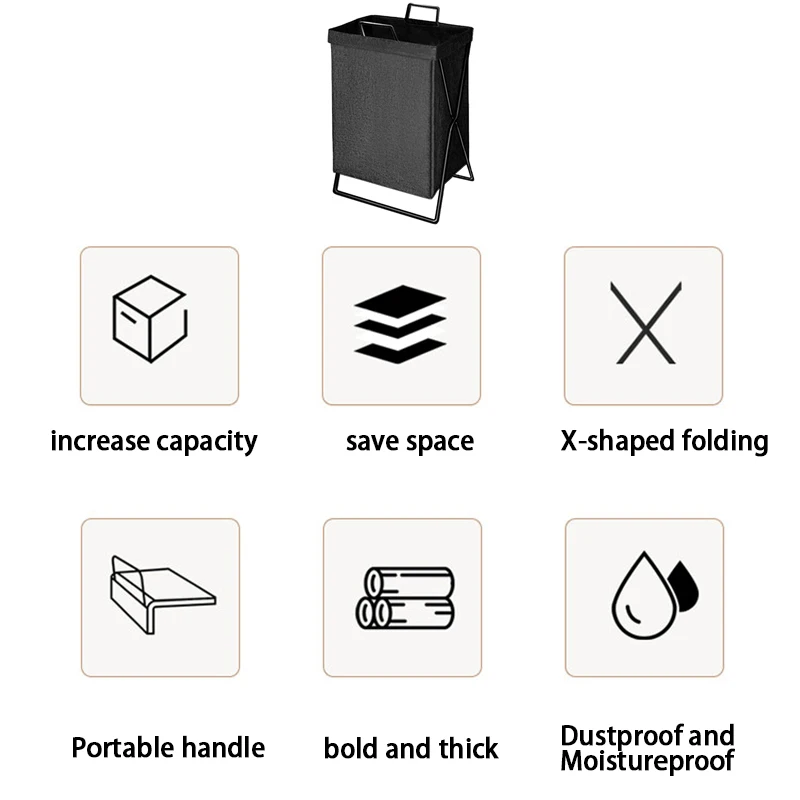 increase capacity

save space

X-shaped folding

Portable handle

bold and thick

Dustproof and Moistureproof