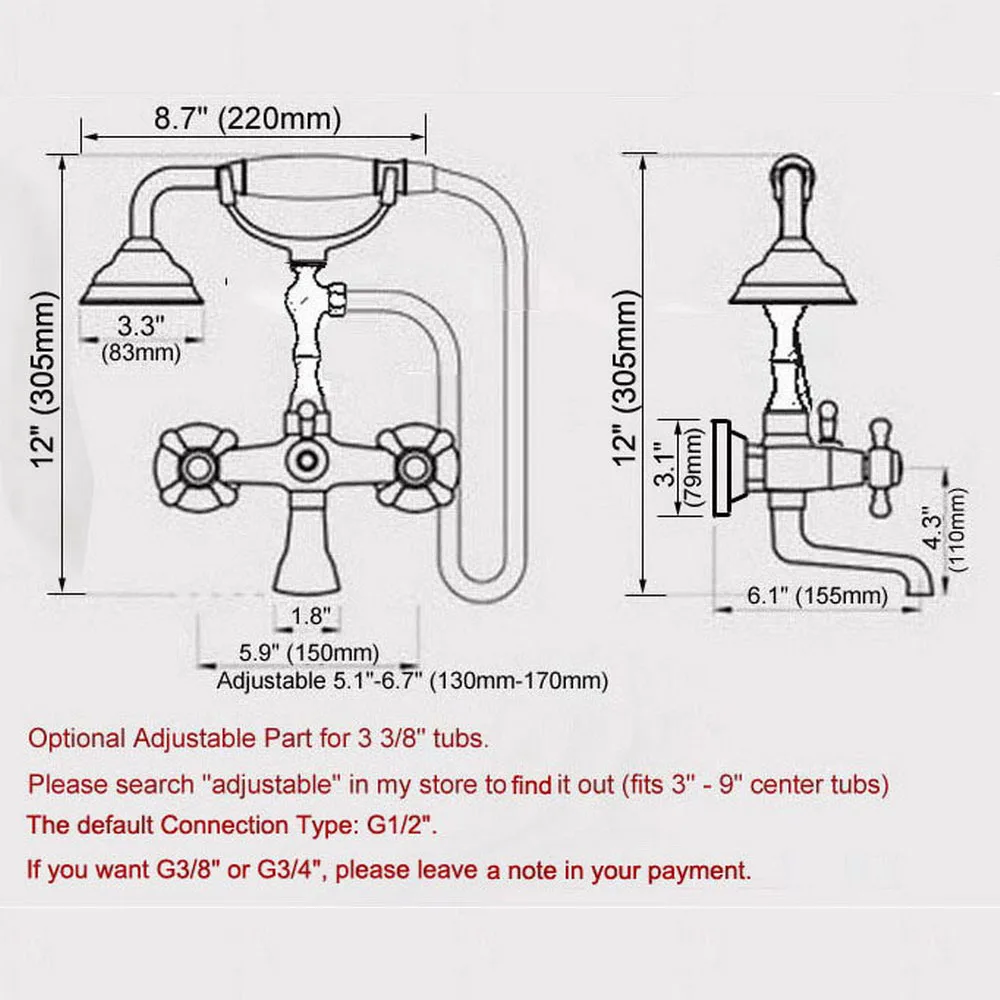 8.7" (220mm)

12" (305mm)

3.3"
(83mm)

1.8"

5.9" (150mm)

Adjustable 5.1"-6.7" (130mm-170mm)

12" (305mm)

3.1"
(79mm)

4.3"
(110mm)

6.1" (155mm)

Optional Adjustable Part for 3 3/8" tubs.

Please search "adjustable" in my store to find it out (fits 3" - 9" center tubs)

The default Connection Type: G1/2".

If you want G3/8" or G3/4", please leave a note in your payment.