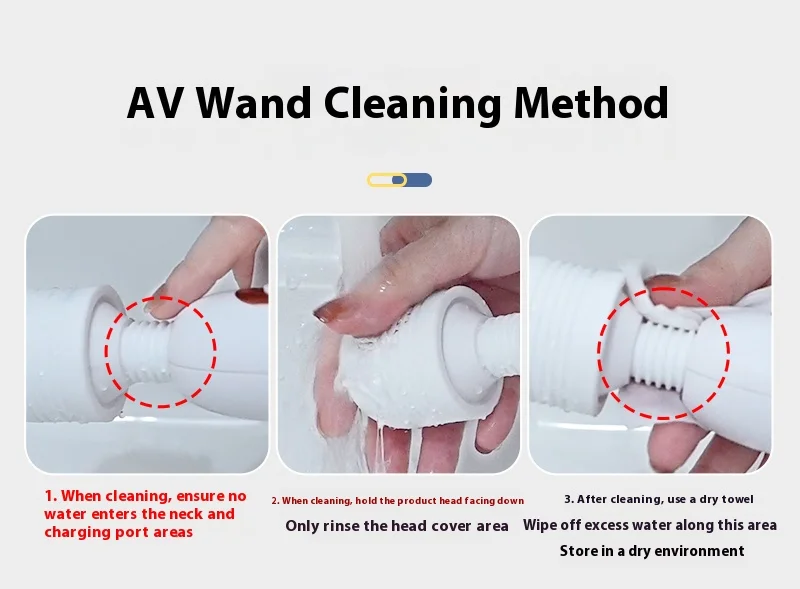 AV Wand Cleaning Method

1. When cleaning, ensure no water enters the neck and charging port areas

2. When cleaning, hold the product head facing down

Only rinse the head cover area

3. After cleaning, use a dry towel

Wipe off excess water along this area

Store in a dry environment