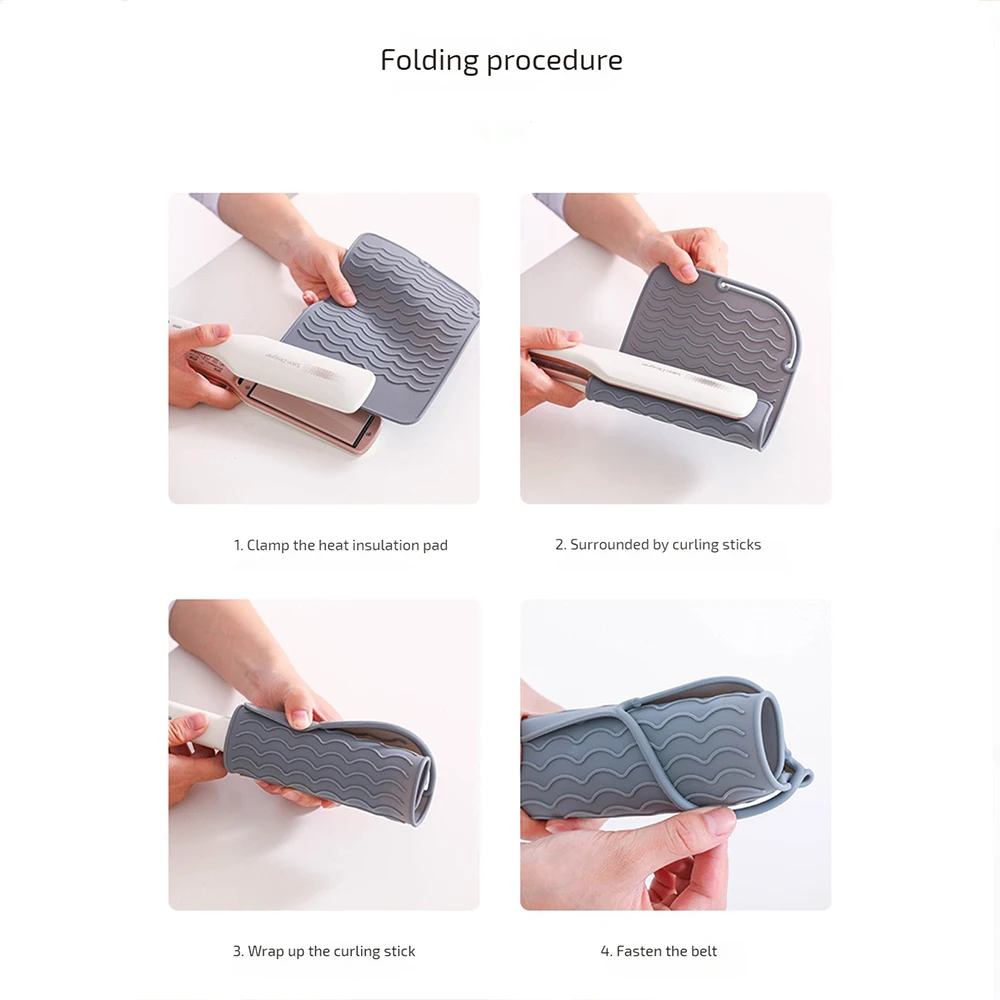 Folding procedure

1. Clamp the heat insulation pad

2. Surrounded by curling sticks

3. Wrap up the curling stick

4. Fasten the belt