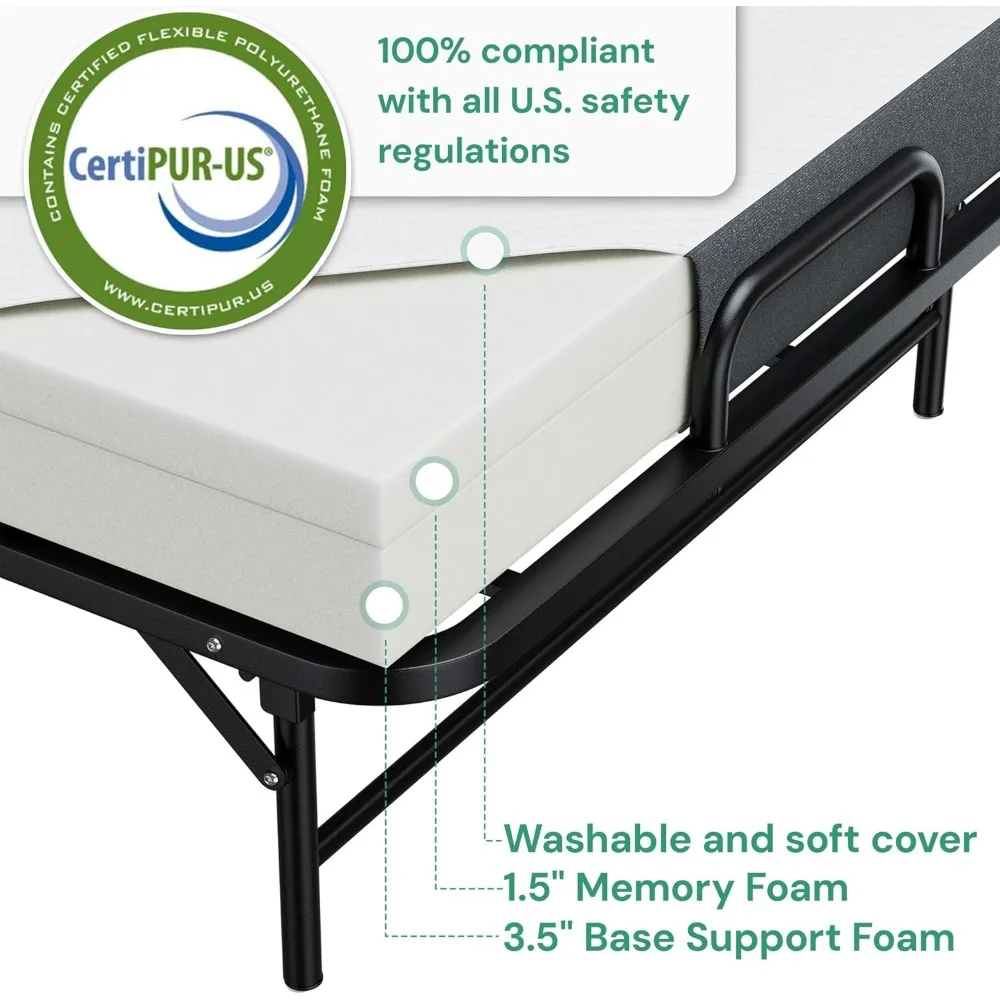 CONTAINS CERTIFIED FLEXIBLE POLYURETHANE FOAM

CertiPUR-US®

WWW.CERTIPUR.US

100% compliant with all U.S. safety regulations

Washable and soft cover

1.5" Memory Foam

3.5" Base Support Foam