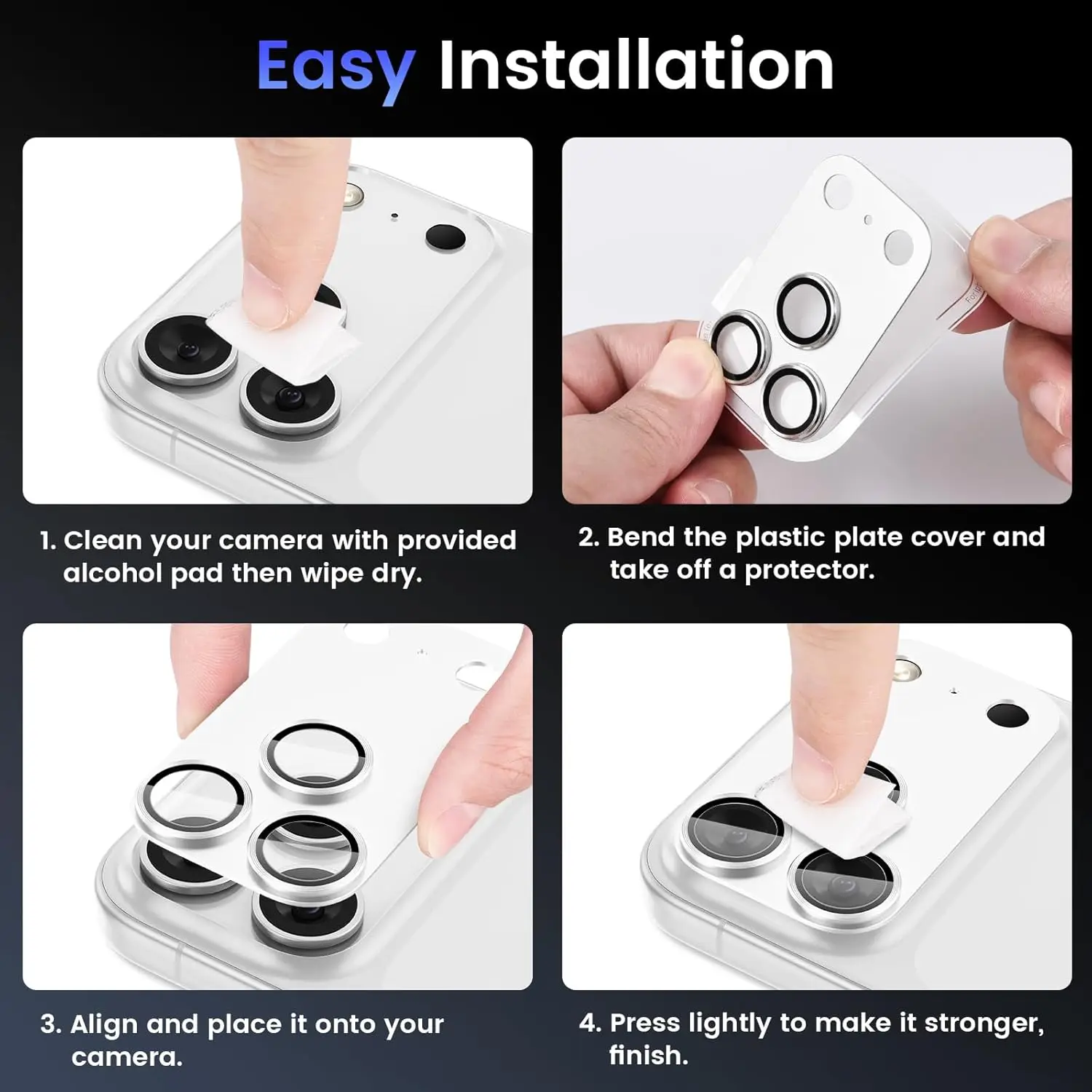 Easy Installation

1. Clean your camera with provided alcohol pad then wipe dry.

2. Bend the plastic plate cover and take off a protector.

3. Align and place it onto your camera.

4. Press lightly to make it stronger, finish.