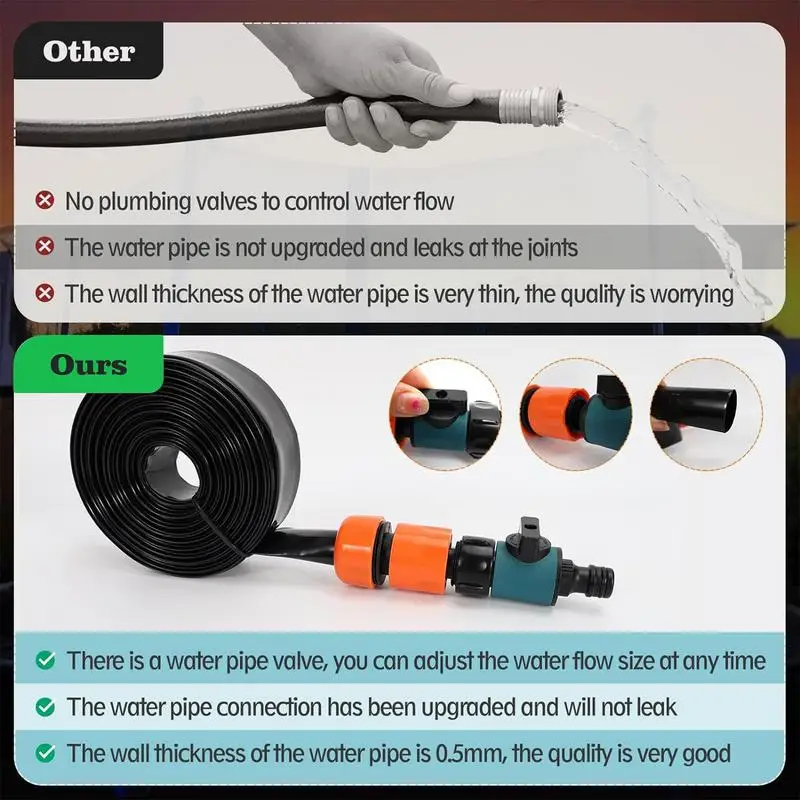 Other

No plumbing valves to control water flow

The water pipe is not upgraded and leaks at the joints

The wall thickness of the water pipe is very thin, the quality is worrying

Ours

There is a water pipe valve, you can adjust the water flow size at any time

The water pipe connection has been upgraded and will not leak

The wall thickness of the water pipe is 0.5mm, the quality is very good