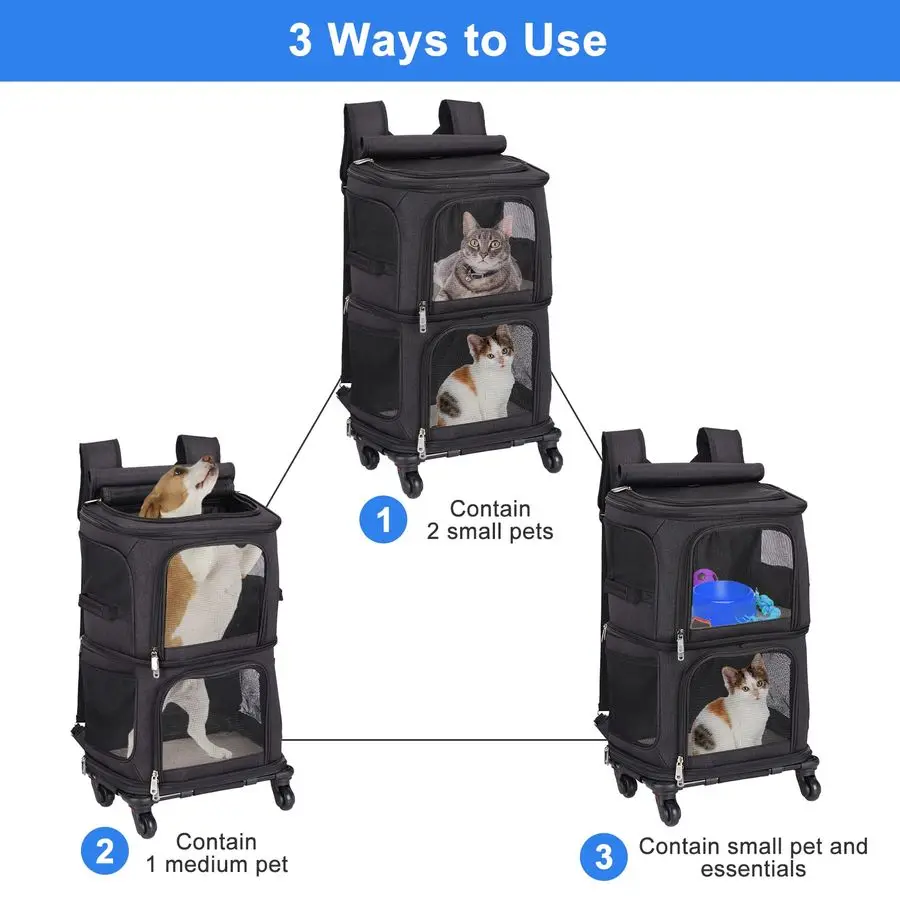 3 Ways to Use

1 Contain 2 small pets

2 Contain 1 medium pet

3 Contain small pet and essentials