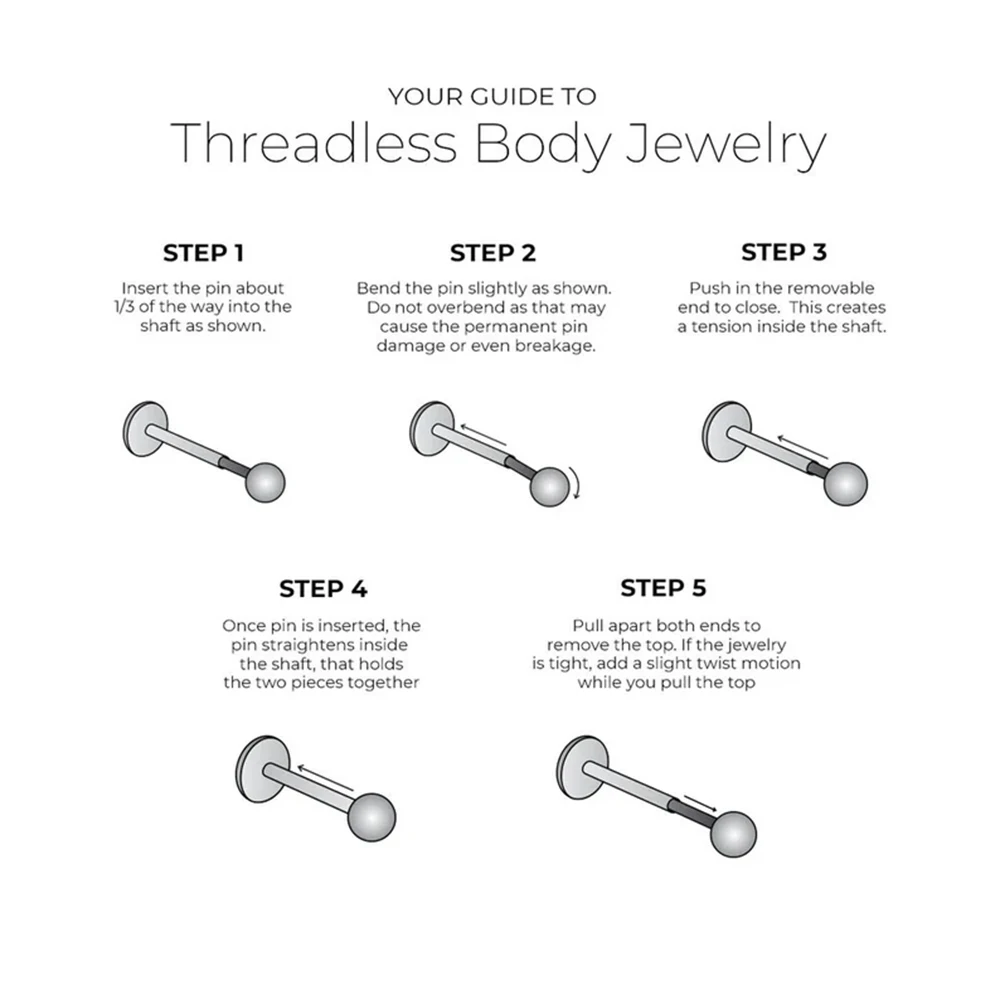 YOUR GUIDE TO
Threadless Body Jewelry

STEP 1
Insert the pin about 1/3 of the way into the shaft as shown.

STEP 2
Bend the pin slightly as shown. Do not overbend as that may cause the permanent pin damage or even breakage.

STEP 3
Push in the removable end to close. This creates a tension inside the shaft.

STEP 4
Once pin is inserted, the pin straightens inside the shaft, that holds the two pieces together

STEP 5
Pull apart both ends to remove the top. If the jewelry is tight, add a slight twist motion while you pull the top