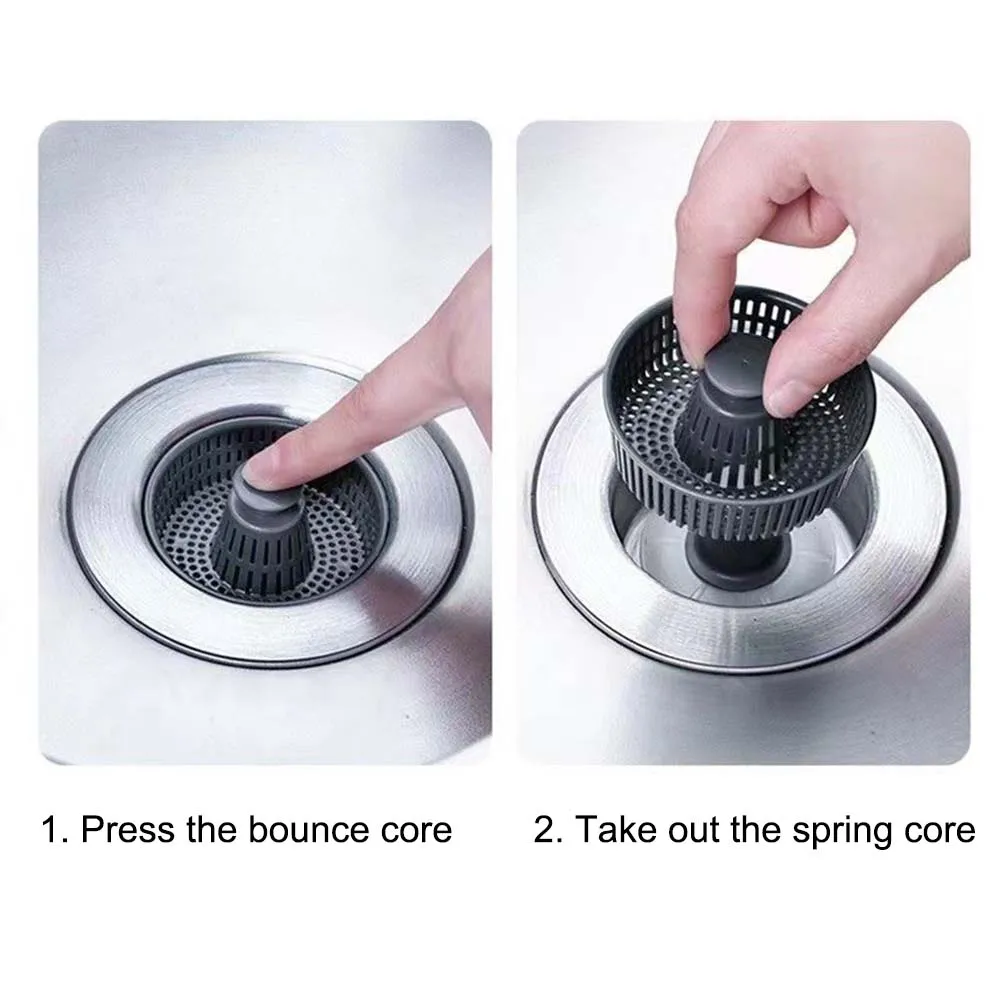 1. Press the bounce core

2. Take out the spring core