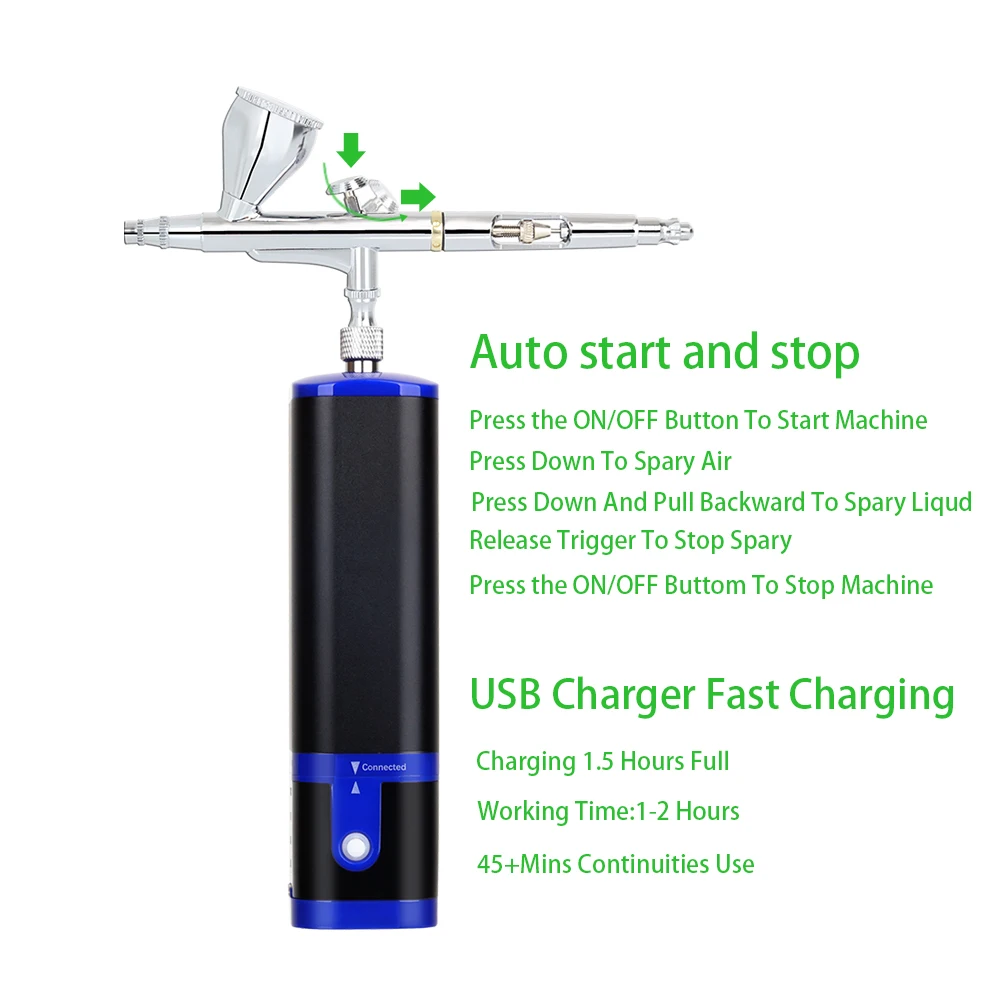 Auto start and stop

Press the ON/OFF Button To Start Machine
Press Down To Spary Air
Press Down And Pull Backward To Spary Liqud
Release Trigger To Stop Spary
Press the ON/OFF Buttom To Stop Machine

USB Charger Fast Charging

Charging 1.5 Hours Full
Working Time:1-2 Hours
45+Mins Continuities Use

Connected