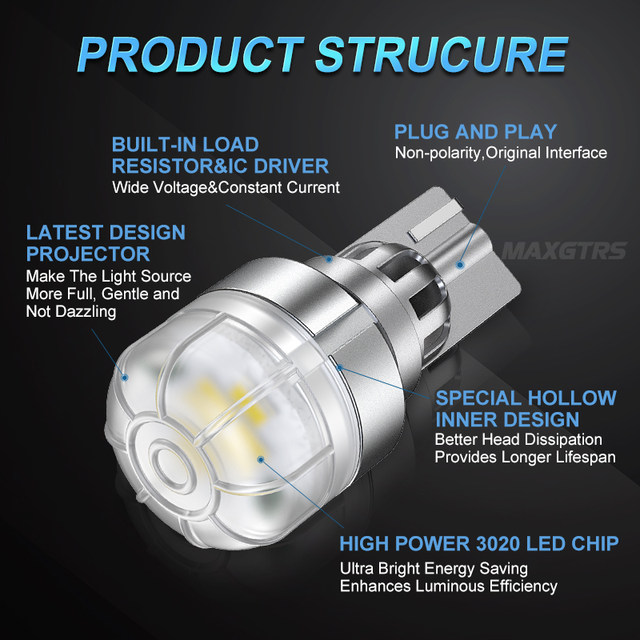 PRODUCT STRUCURE

BUILT-IN LOAD RESISTOR&IC DRIVER
Wide Voltage&Constant Current

PLUG AND PLAY
Non-polarity,Original Interface

LATEST DESIGN PROJECTOR
Make The Light Source More Full, Gentle and Not Dazzling

MAXGTRS

SPECIAL HOLLOW INNER DESIGN
Better Head Dissipation
Provides Longer Lifespan

HIGH POWER 3020 LED CHIP
Ultra Bright Energy Saving
Enhances Luminous Efficiency