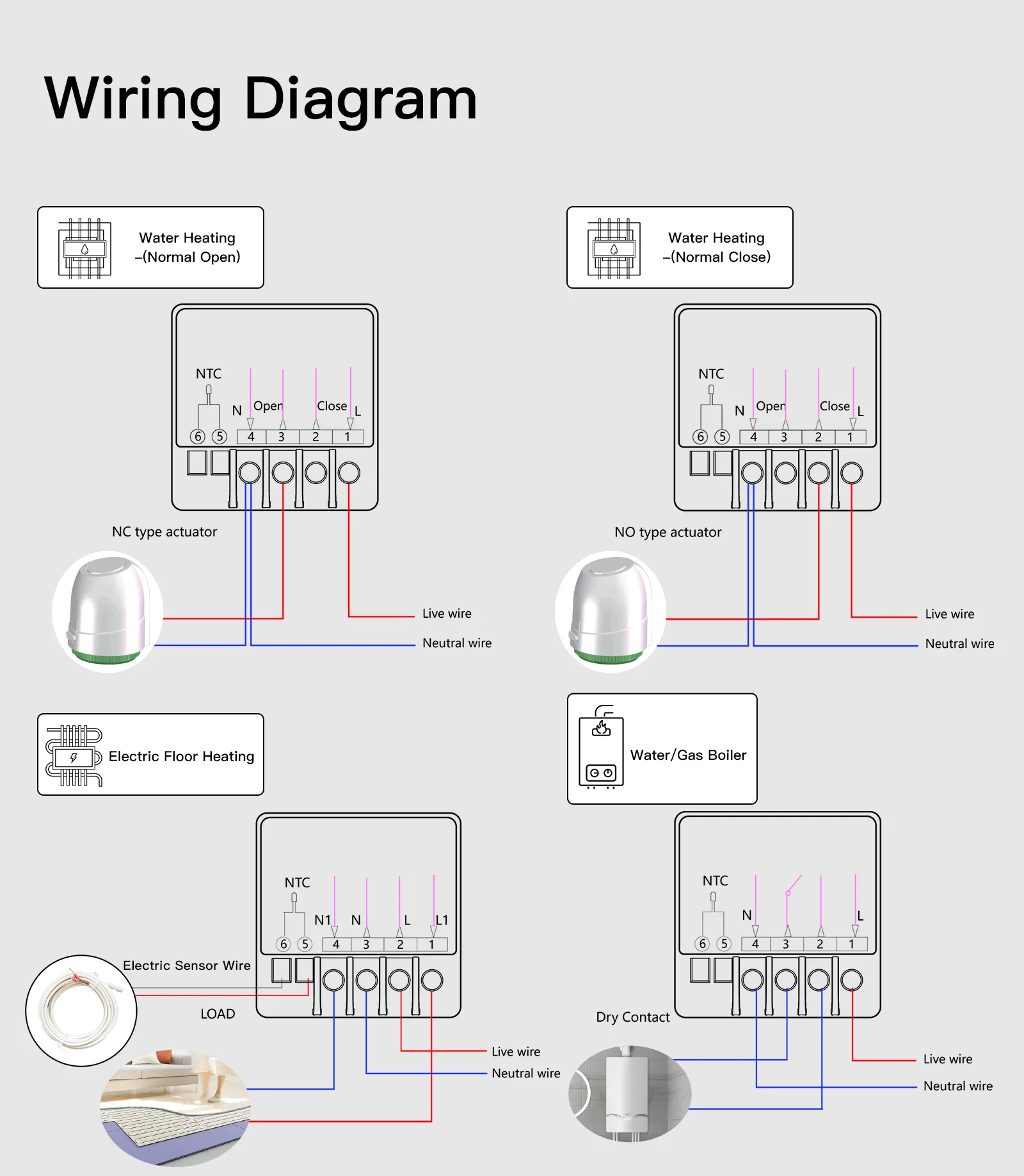 Wiring Diagram

Water Heating –(Normal Open)

NTC
N Open Close L
6 5 4 3 2 1

NC type actuator

Live wire
Neutral wire

Water Heating –(Normal Close)

NTC
N Open Close L
6 5 4 3 2 1

NO type actuator

Live wire
Neutral wire

Electric Floor Heating

NTC
N1 N L L1
6 5 4 3 2 1

Electric Sensor Wire
LOAD

Live wire
Neutral wire

Water/Gas Boiler

NTC
N L
6 5 4 3 2 1

Dry Contact

Live wire
Neutral wire