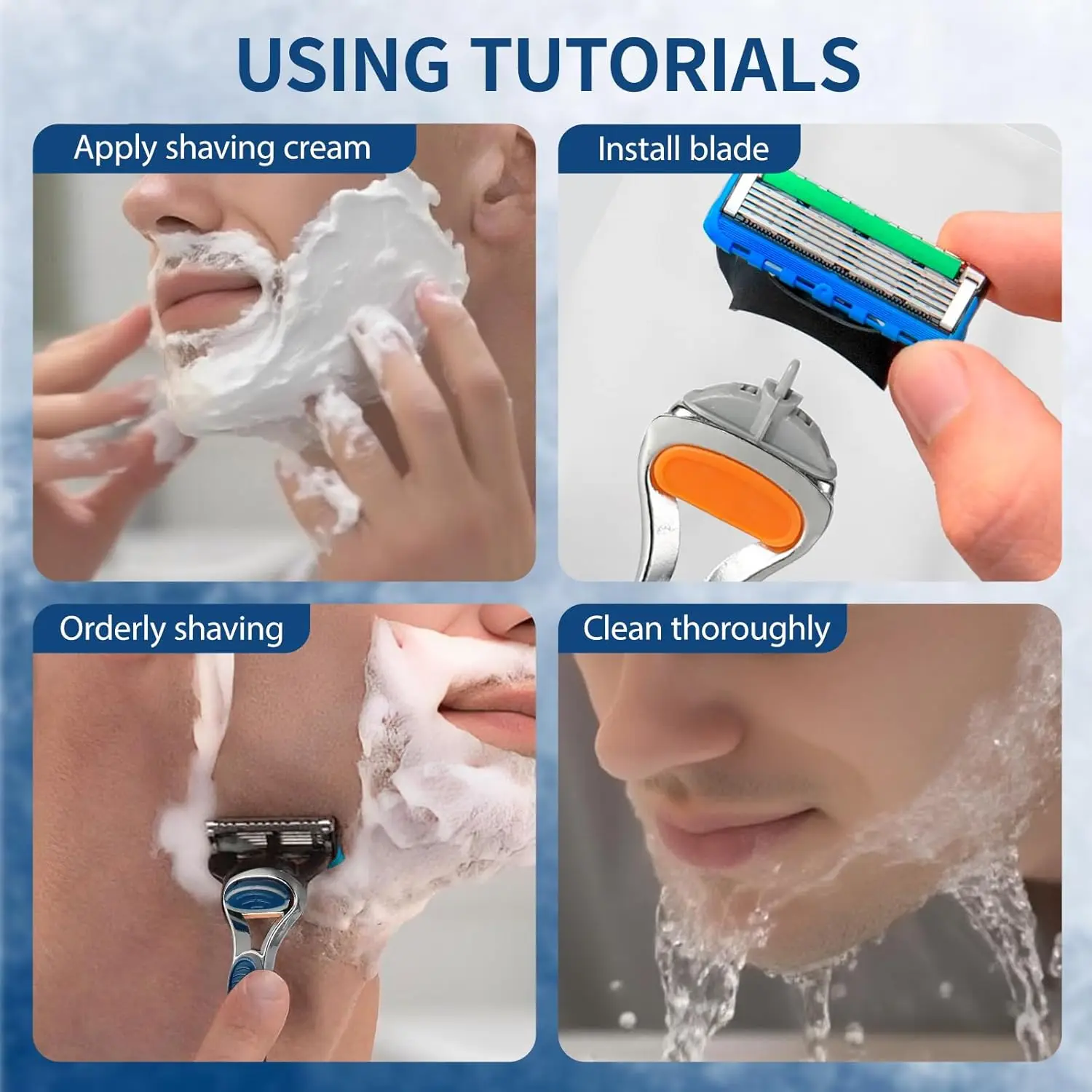 USING TUTORIALS

Apply shaving cream

Install blade

Orderly shaving

Clean thoroughly