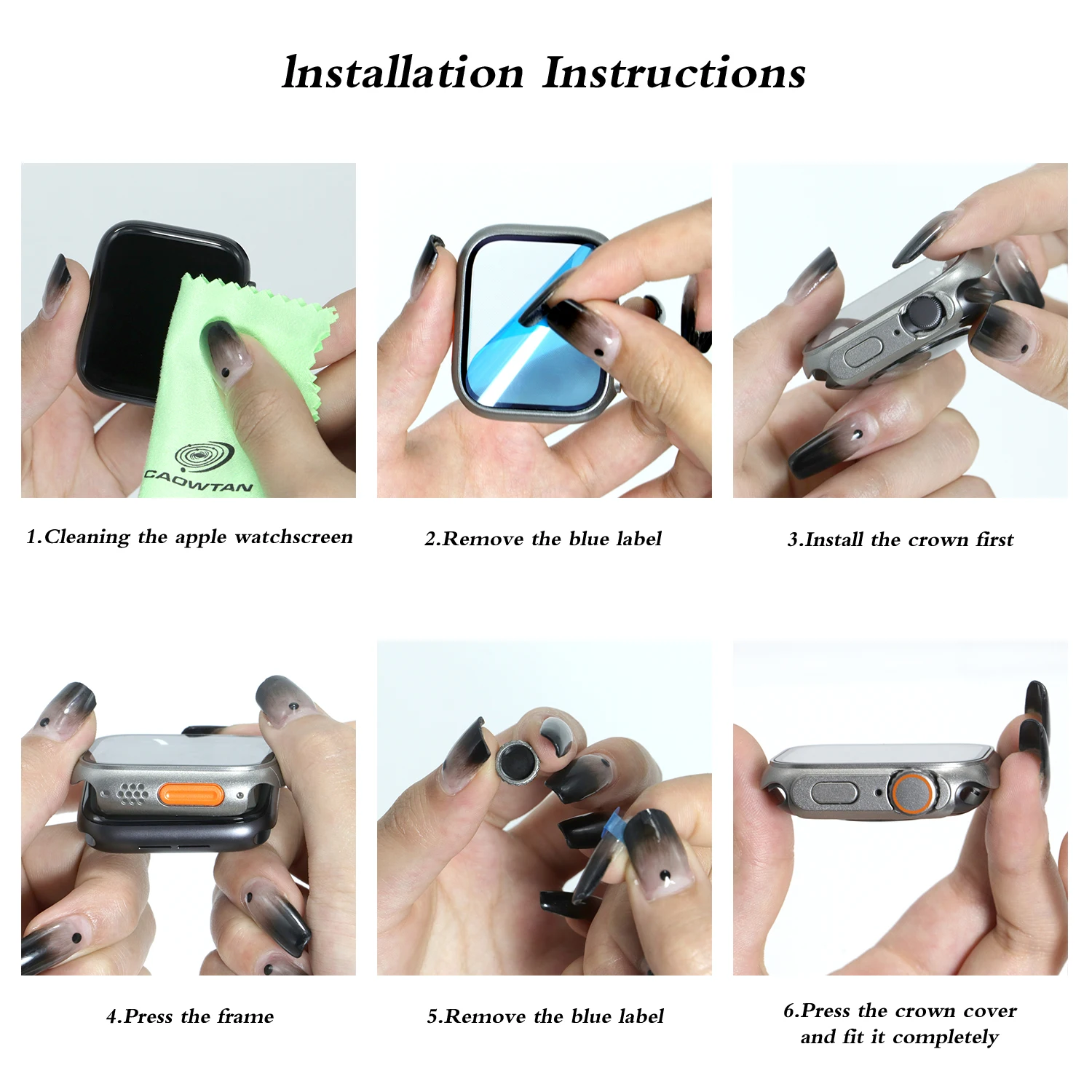 Installation Instructions

CAOWTAN

1.Cleaning the apple watchscreen

2.Remove the blue label

3.Install the crown first

4.Press the frame

5.Remove the blue label

6.Press the crown cover and fit it completely