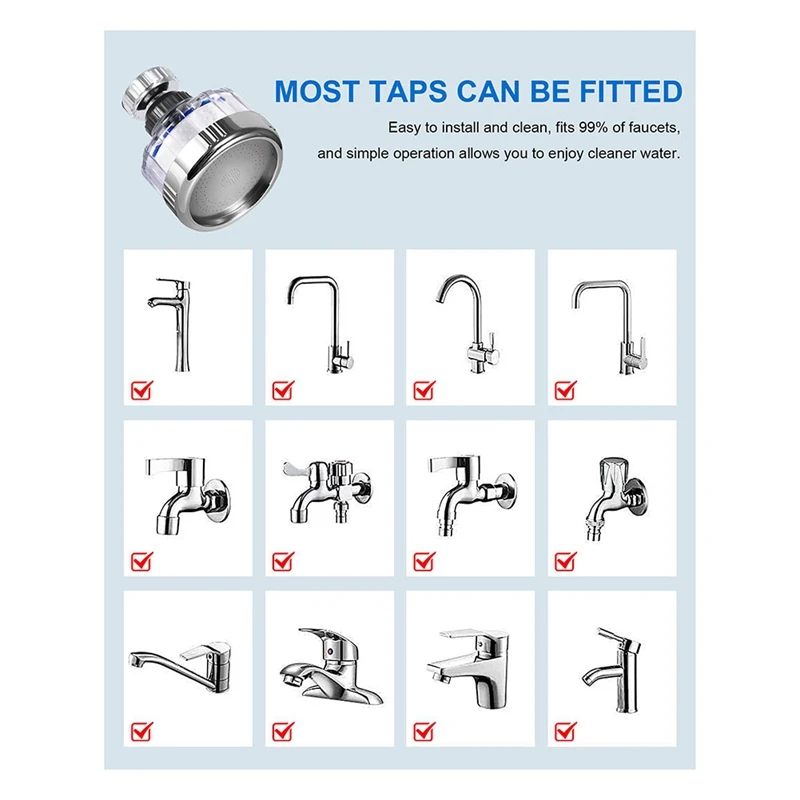 MOST TAPS CAN BE FITTED

Easy to install and clean, fits 99% of faucets, and simple operation allows you to enjoy cleaner water.