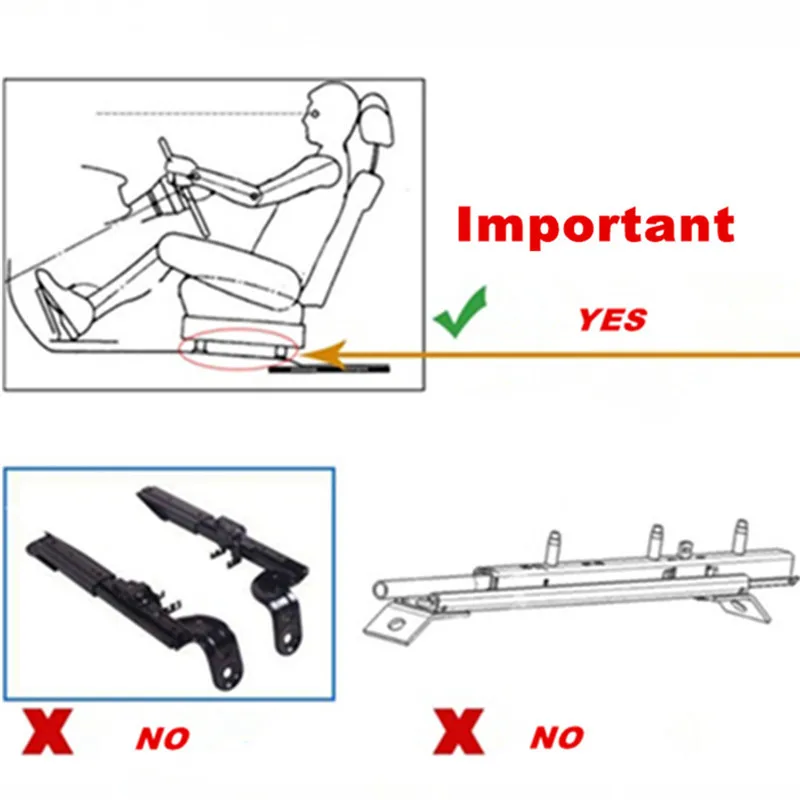 Important

YES

NO

NO