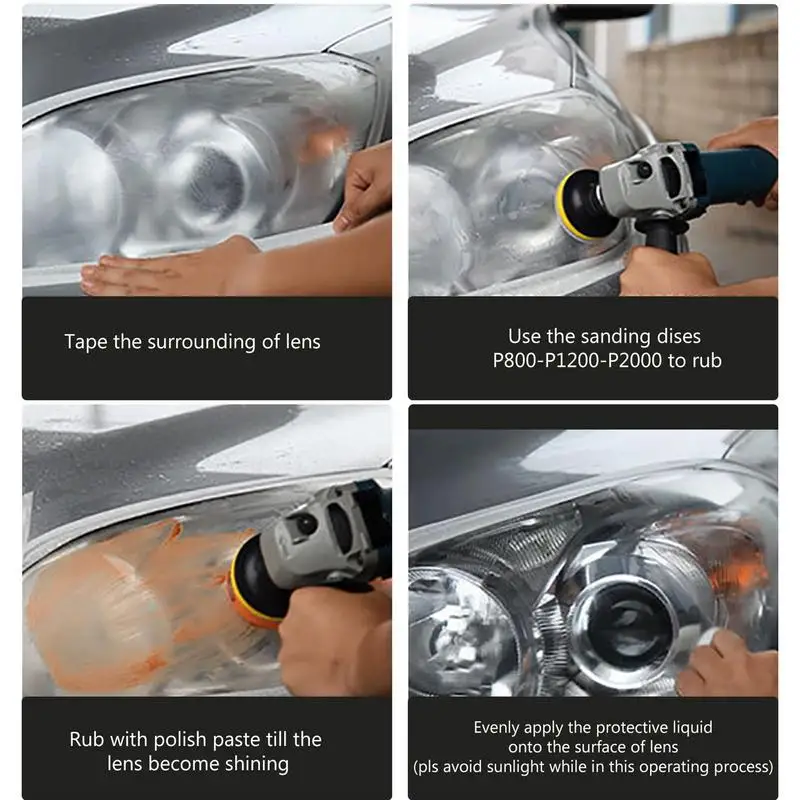 Tape the surrounding of lens

Use the sanding dises P800-P1200-P2000 to rub

Rub with polish paste till the lens become shining

Evenly apply the protective liquid onto the surface of lens (pls avoid sunlight while in this operating process)