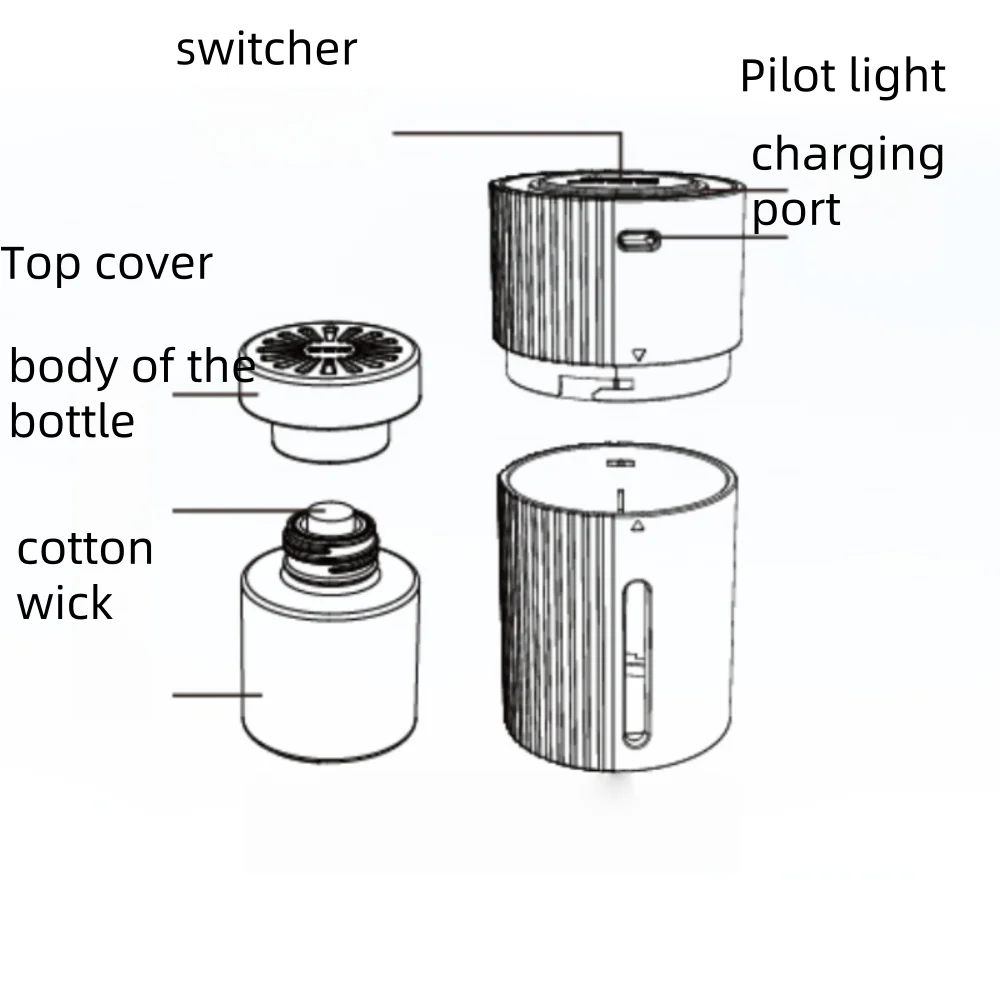 switcher

Pilot light

charging port

Top cover

body of the bottle

cotton wick