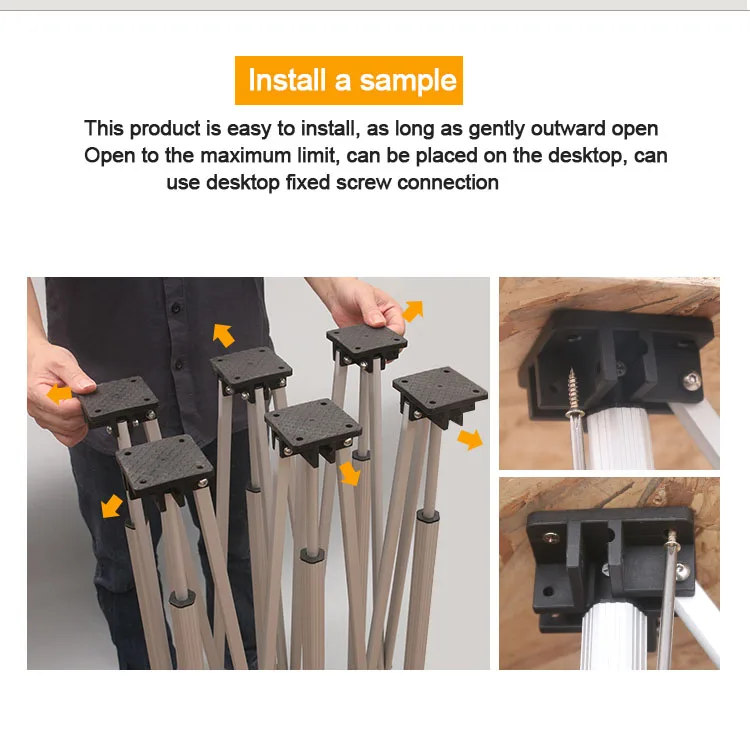 Install a sample

This product is easy to install, as long as gently outward open Open to the maximum limit, can be placed on the desktop, can use desktop fixed screw connection