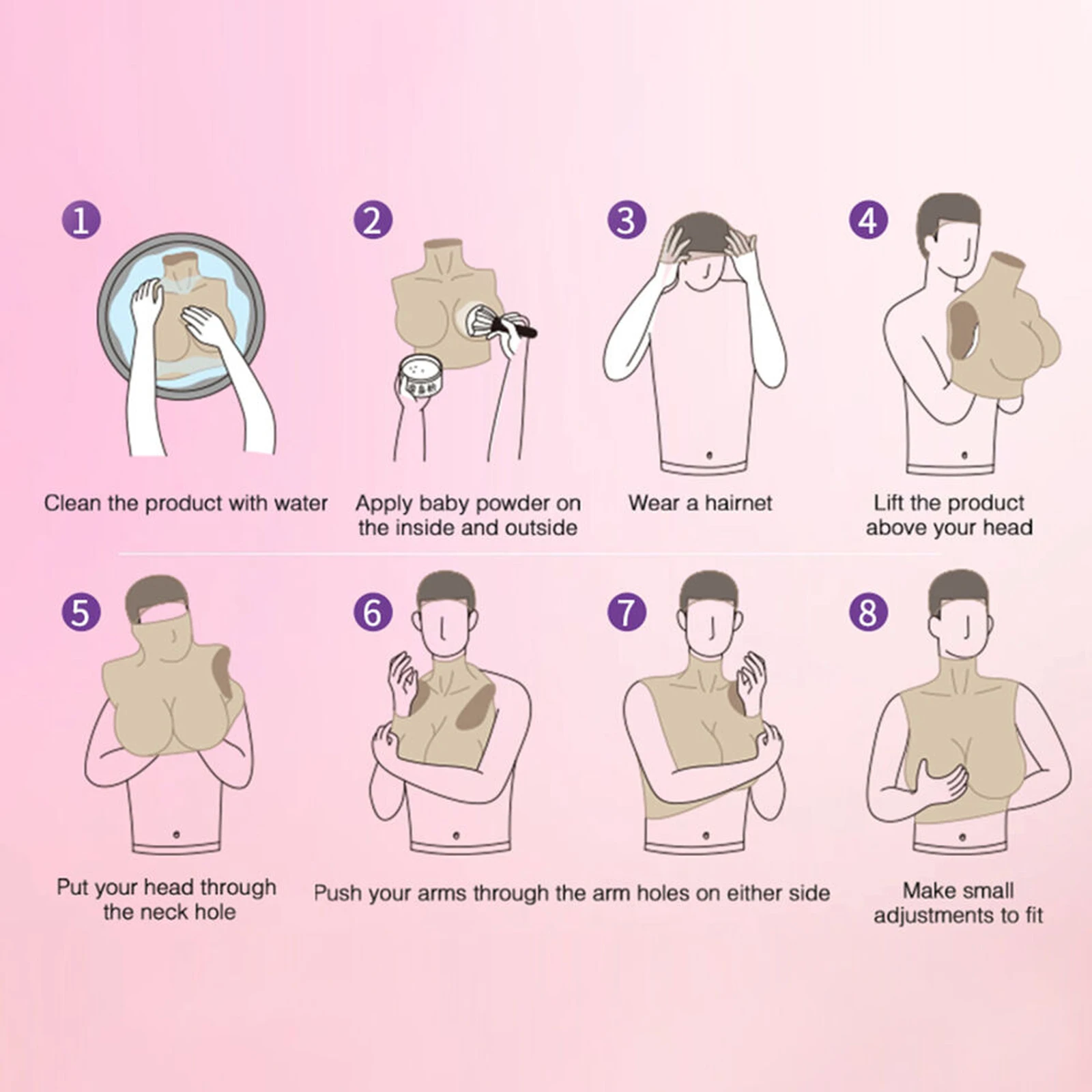 1

Clean the product with water

2

Apply baby powder on the inside and outside

3

Wear a hairnet

4

Lift the product above your head

5

Put your head through the neck hole

6

7

Push your arms through the arm holes on either side

8

Make small adjustments to fit