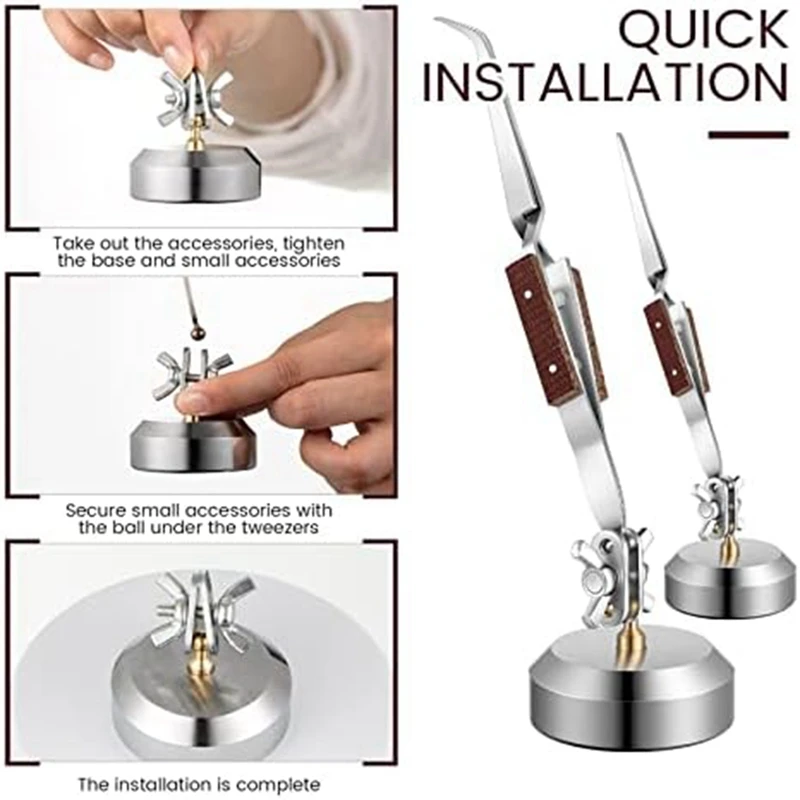 QUICK INSTALLATION

Take out the accessories, tighten the base and small accessories

Secure small accessories with the ball under the tweezers

The installation is complete