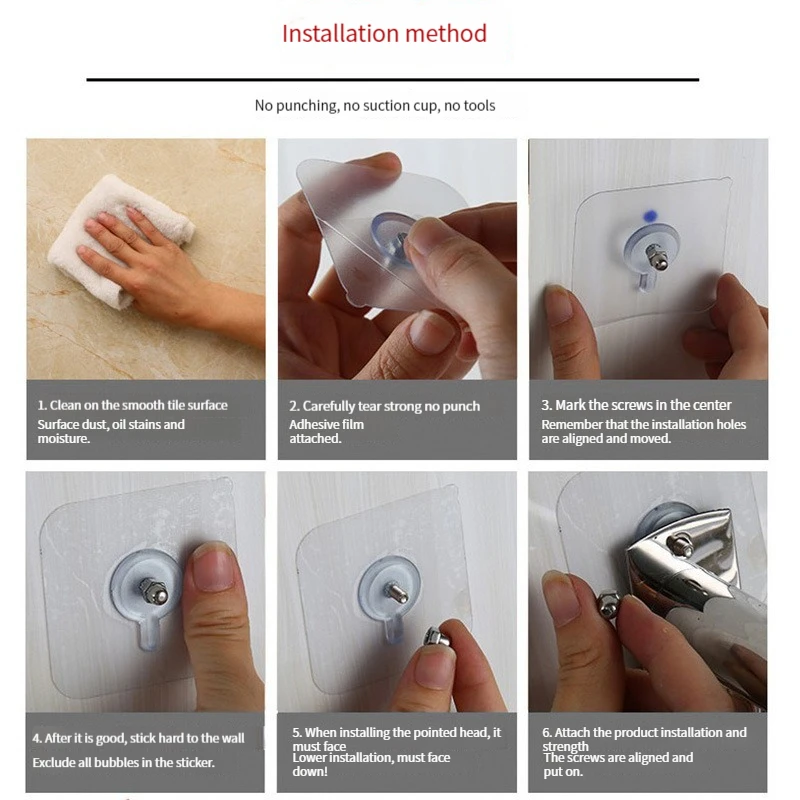 Installation method

No punching, no suction cup, no tools

1. Clean on the smooth tile surface
Surface dust, oil stains and moisture.

2. Carefully tear strong no punch
Adhesive film attached.

3. Mark the screws in the center
Remember that the installation holes are aligned and moved.

4. After it is good, stick hard to the wall
Exclude all bubbles in the sticker.

5. When installing the pointed head, it must face
Lower installation, must face down!

6. Attach the product installation and strength
The screws are aligned and put on.