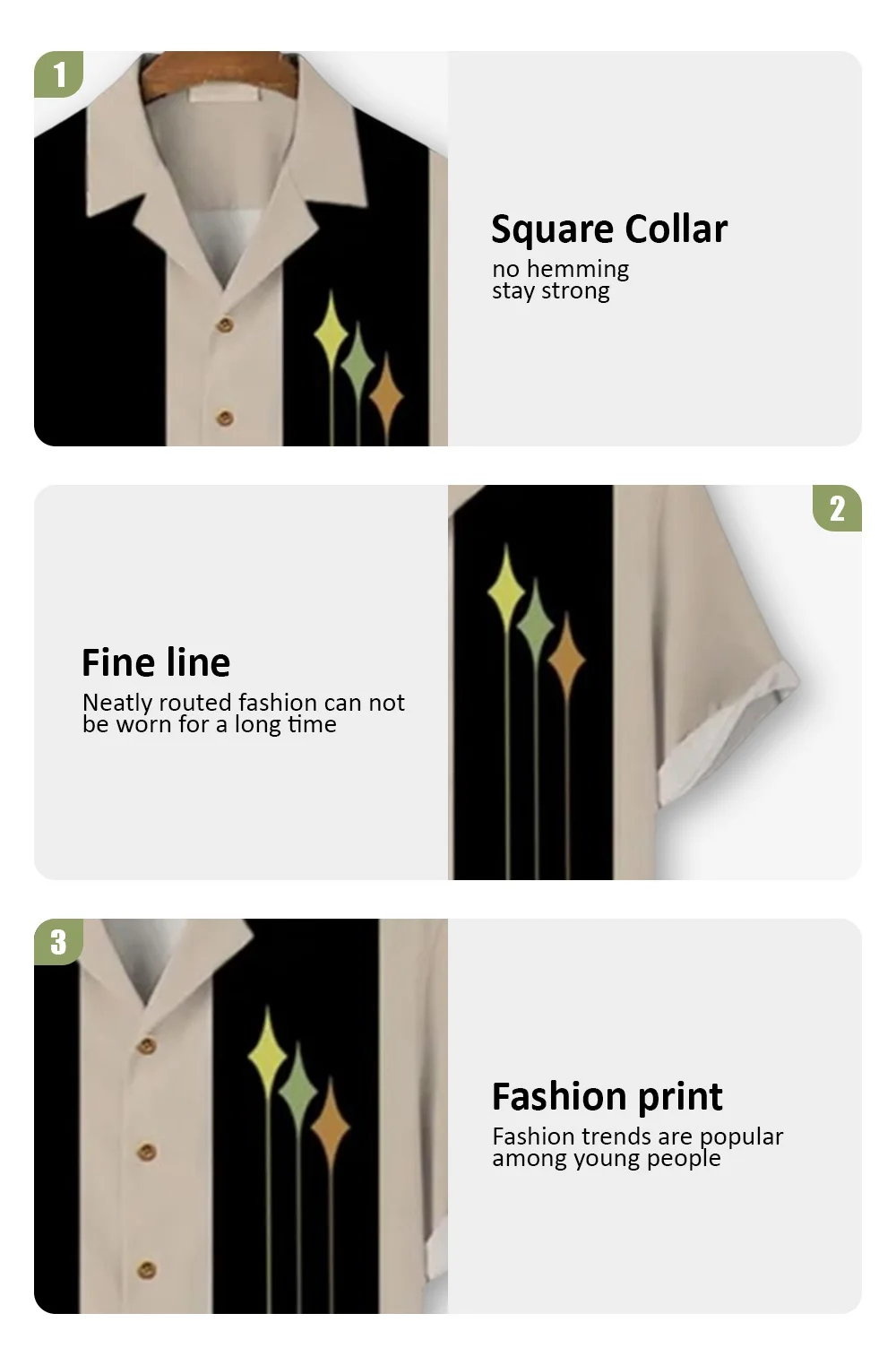 1

Square Collar
no hemming
stay strong

2

Fine line
Neatly routed fashion can not be worn for a long time

3

Fashion print
Fashion trends are popular among young people