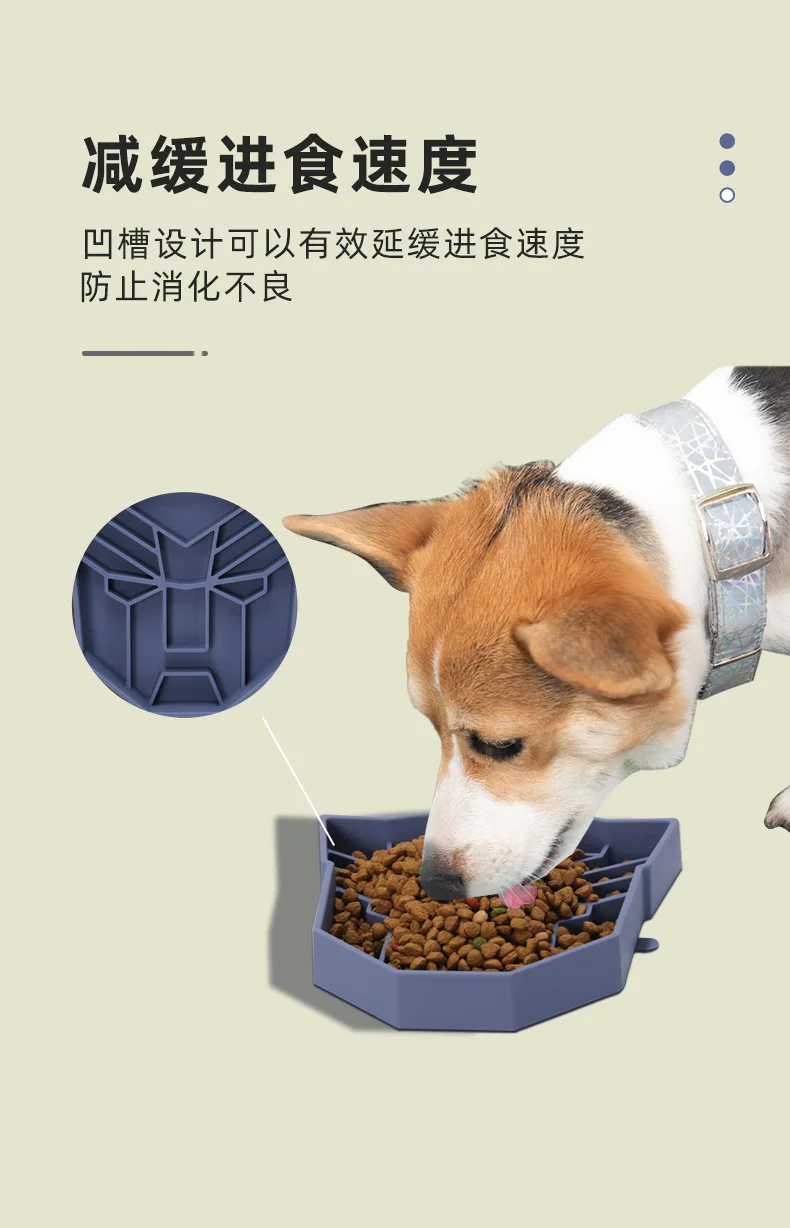 减缓进食速度

凹槽设计可以有效延缓进食速度
防止消化不良