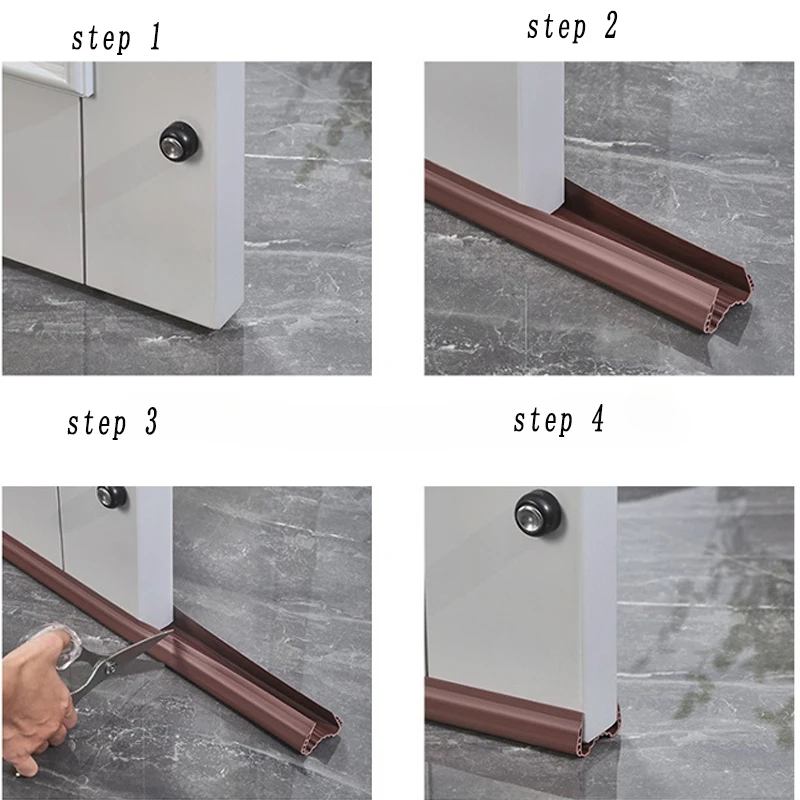 step 1

step 2

step 3

step 4