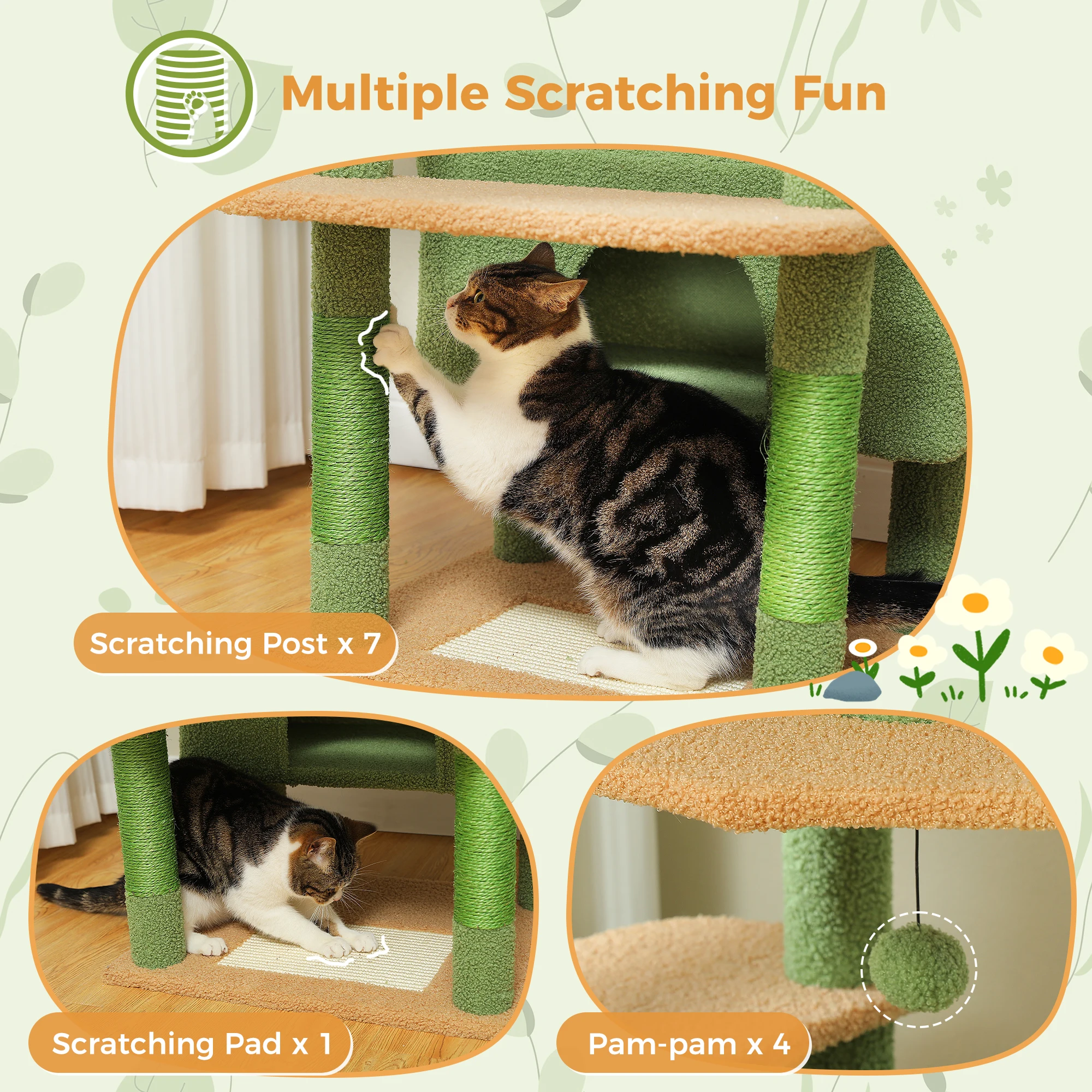 Multiple Scratching Fun

Scratching Post x 7

Scratching Pad x 1

Pam-pam x 4