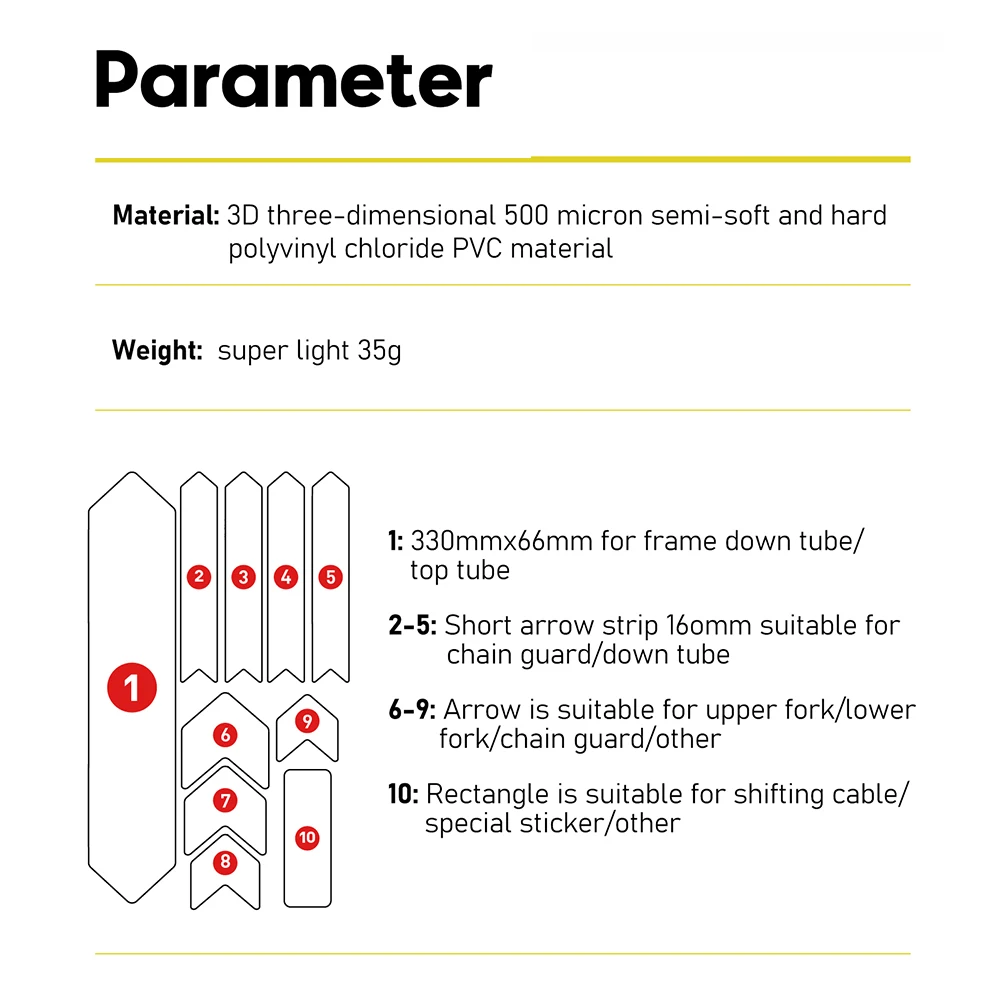 Parameter

Material: 3D three-dimensional 500 micron semi-soft and hard polyvinyl chloride PVC material

Weight: super light 35g

1
2
3
4
5
6
7
8
9
10

1: 330mmx66mm for frame down tube/ top tube

2-5: Short arrow strip 16omm suitable for chain guard/down tube

6-9: Arrow is suitable for upper fork/lower fork/chain guard/other

10: Rectangle is suitable for shifting cable/ special sticker/other