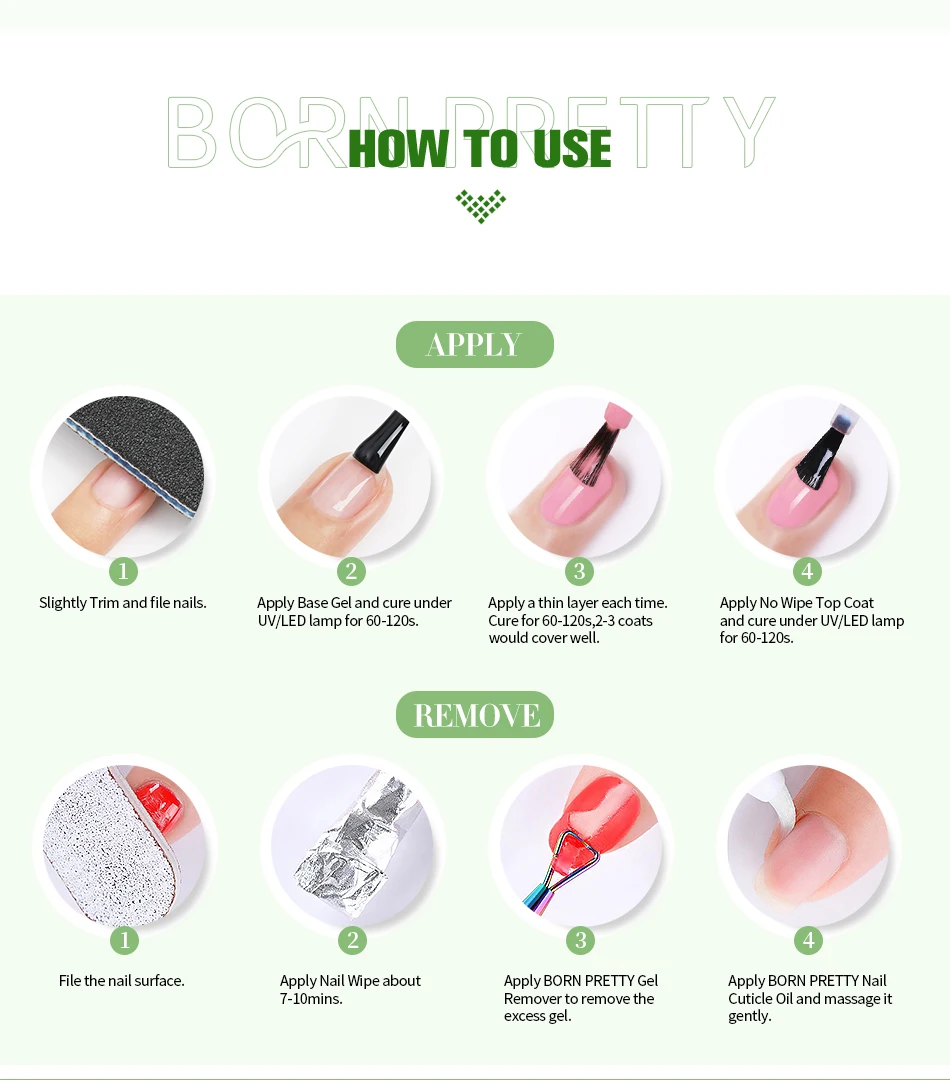 BORN PRETTY
HOW TO USE

APPLY

1
Slightly Trim and file nails.

2
Apply Base Gel and cure under UV/LED lamp for 60-120s.

3
Apply a thin layer each time. Cure for 60-120s,2-3 coats would cover well.

4
Apply No Wipe Top Coat and cure under UV/LED lamp for 60-120s.

REMOVE

1
File the nail surface.

2
Apply Nail Wipe about 7-10mins.

3
Apply BORN PRETTY Gel Remover to remove the excess gel.

4
Apply BORN PRETTY Nail Cuticle Oil and massage it gently.