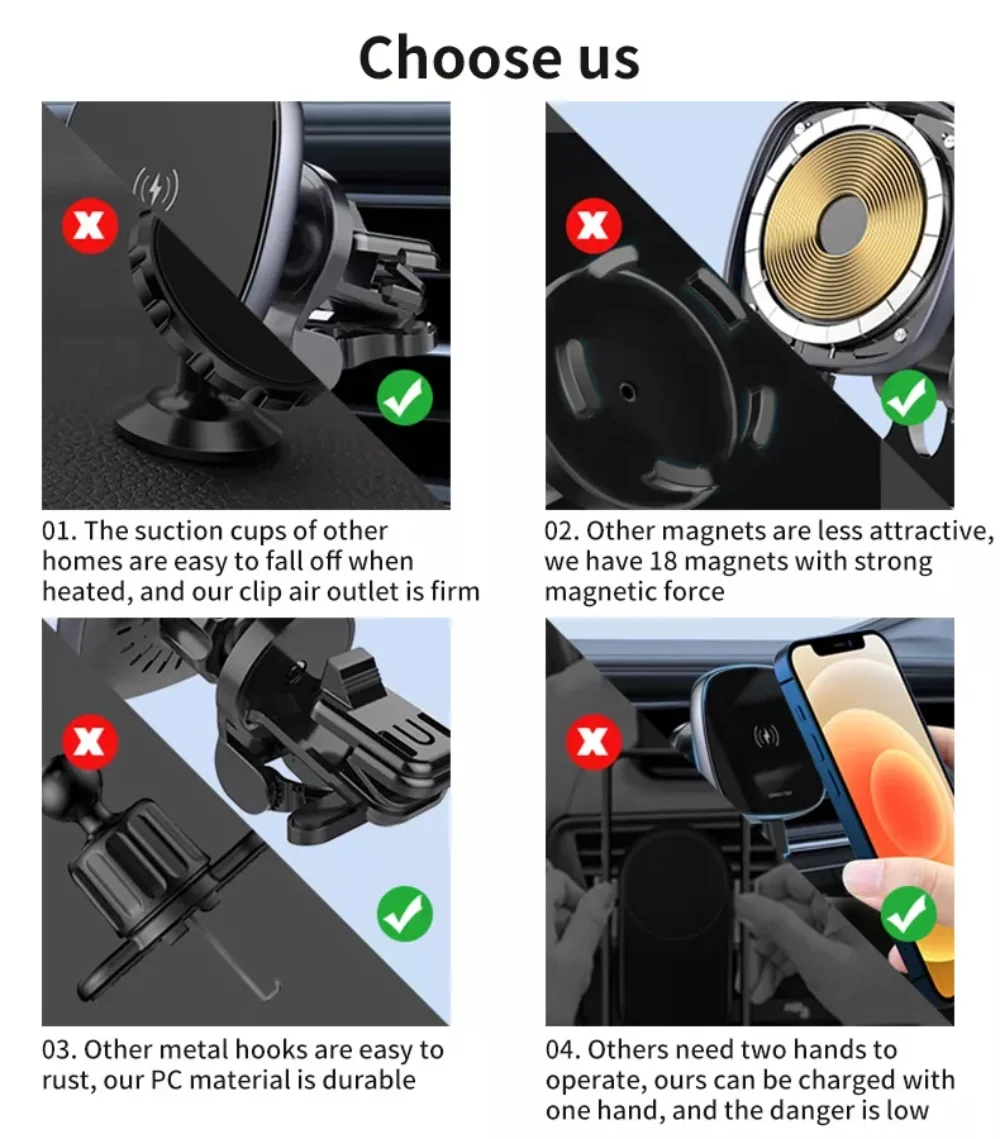 Choose us

01. The suction cups of other homes are easy to fall off when heated, and our clip air outlet is firm

02. Other magnets are less attractive, we have 18 magnets with strong magnetic force

03. Other metal hooks are easy to rust, our PC material is durable

04. Others need two hands to operate, ours can be charged with one hand, and the danger is low