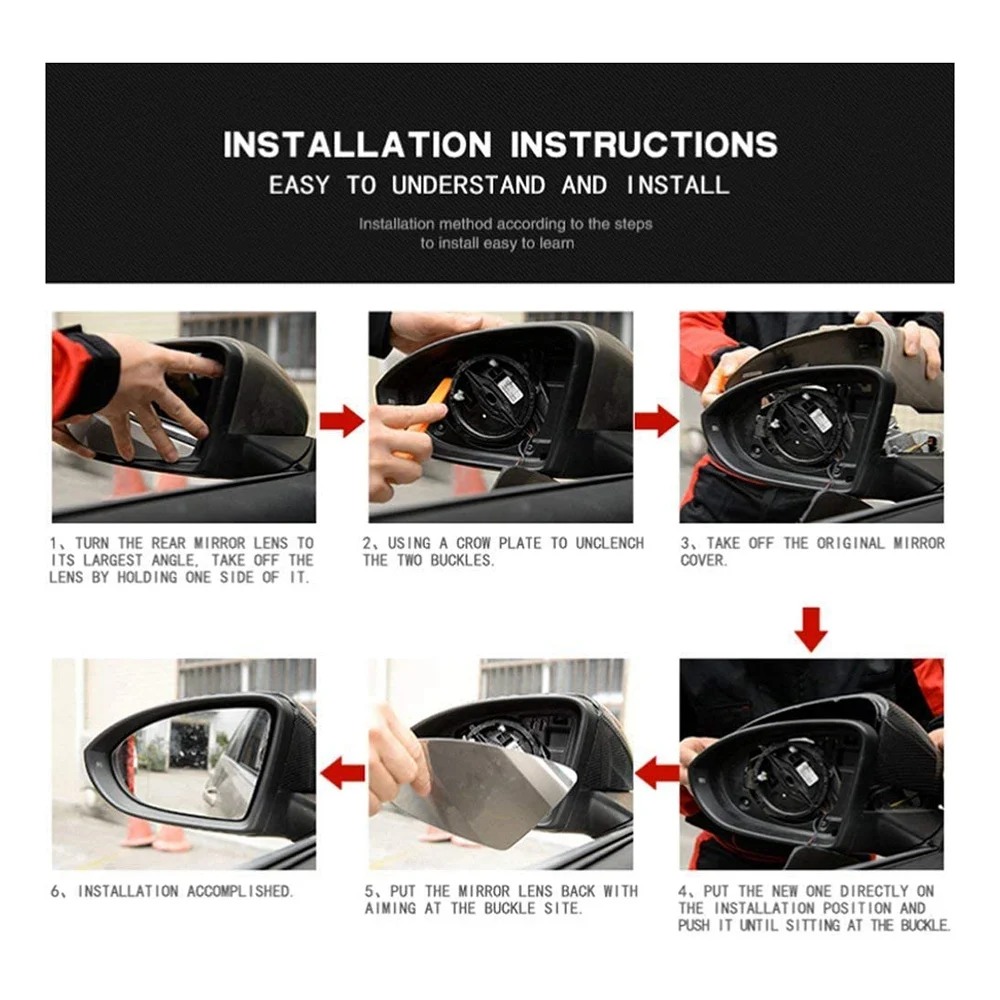 INSTALLATION INSTRUCTIONS
EASY TO UNDERSTAND AND INSTALL

Installation method according to the steps
to install easy to learn

1、TURN THE REAR MIRROR LENS TO ITS LARGEST ANGLE, TAKE OFF THE LENS BY HOLDING ONE SIDE OF IT.

2、USING A CROW PLATE TO UNCLENCH THE TWO BUCKLES.

3、TAKE OFF THE ORIGINAL MIRROR COVER.

4、PUT THE NEW ONE DIRECTLY ON THE INSTALLATION POSITION AND PUSH IT UNTIL SITTING AT THE BUCKLE.

5、PUT THE MIRROR LENS BACK WITH AIMING AT THE BUCKLE SITE.

6、INSTALLATION ACCOMPLISHED.