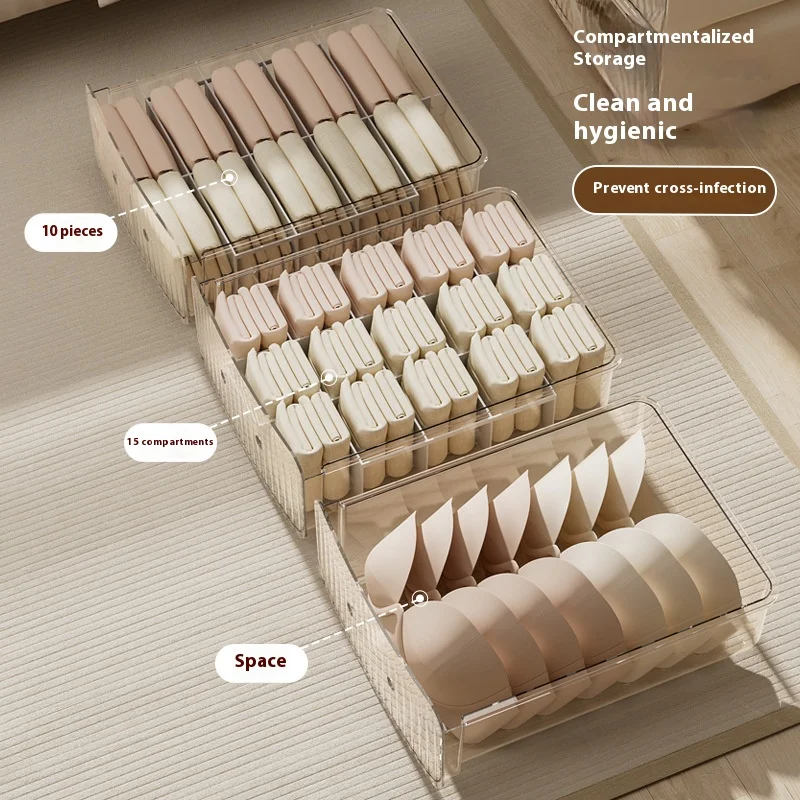 Compartmentalized Storage

Clean and hygienic

Prevent cross-infection

10 pieces

15 compartments

Space