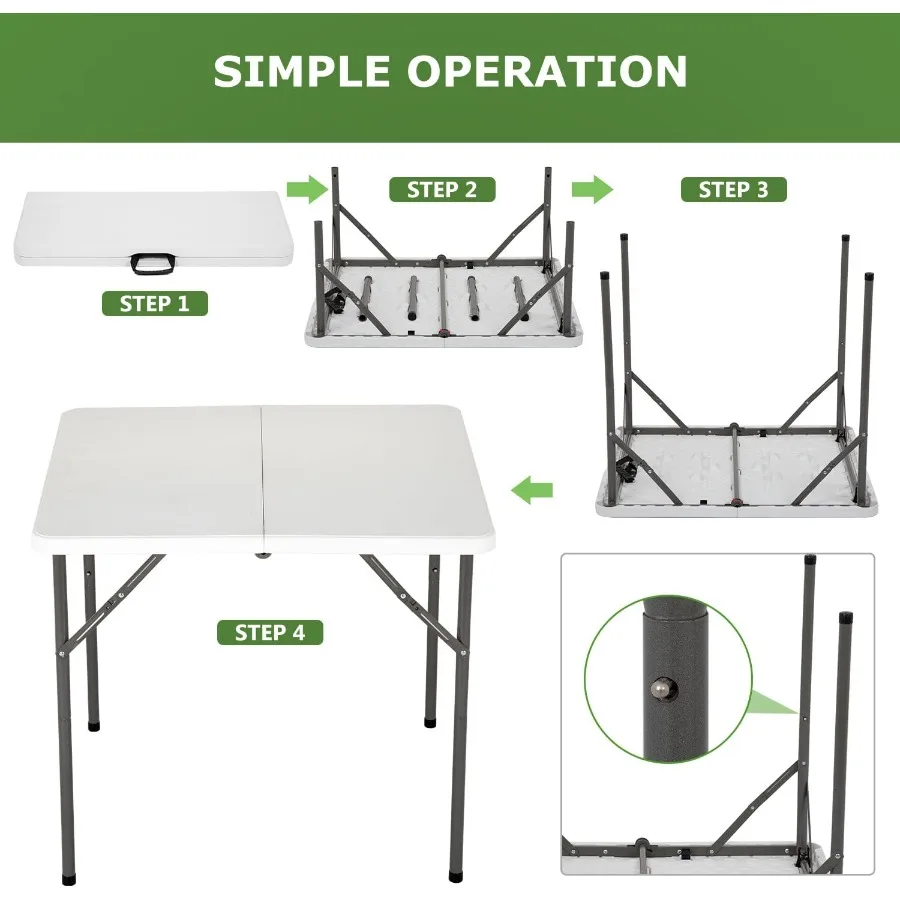 SIMPLE OPERATION

STEP 1

STEP 2

STEP 3

STEP 4